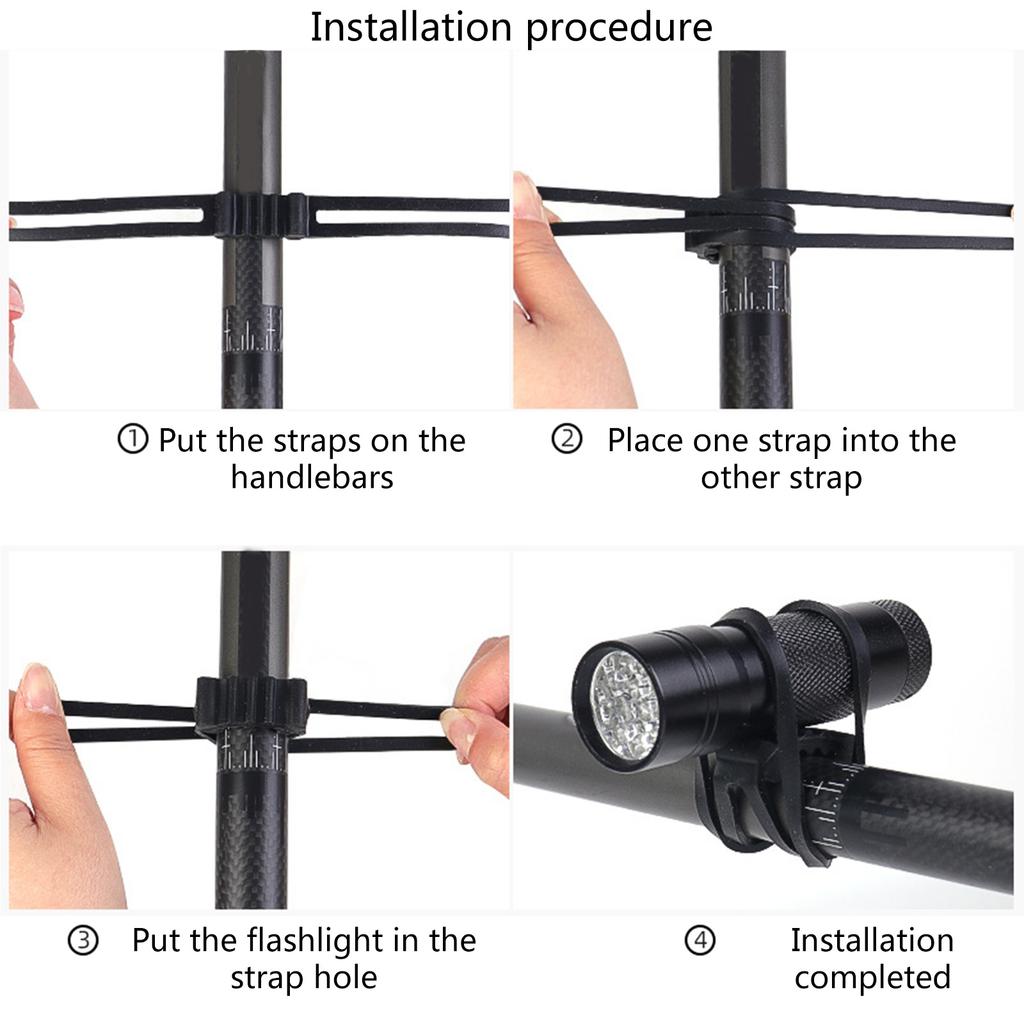 Installation procedure

① Put the straps on the handlebars

② Place one strap into the other strap

③ Put the flashlight in the strap hole

④ Installation completed