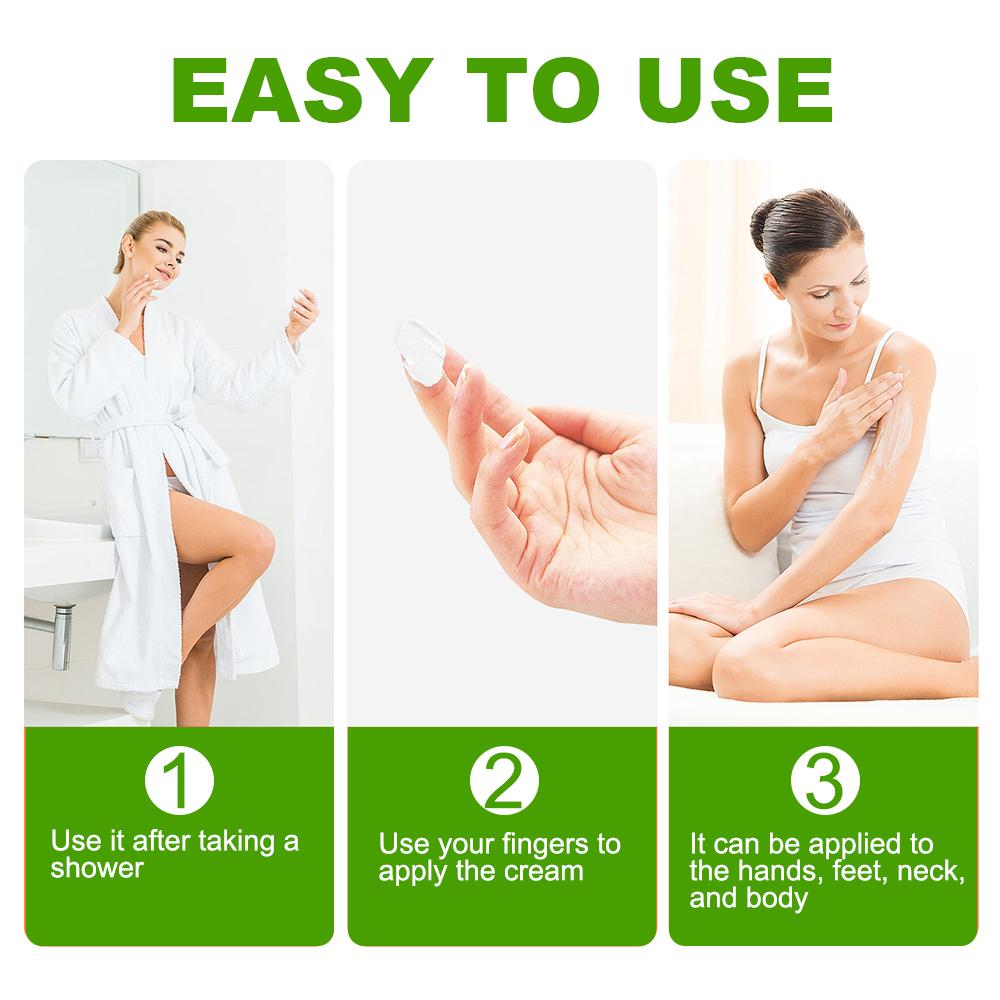 EASY TO USE

1
Use it after taking a shower

2
Use your fingers to apply the cream

3
It can be applied to the hands, feet, neck, and body