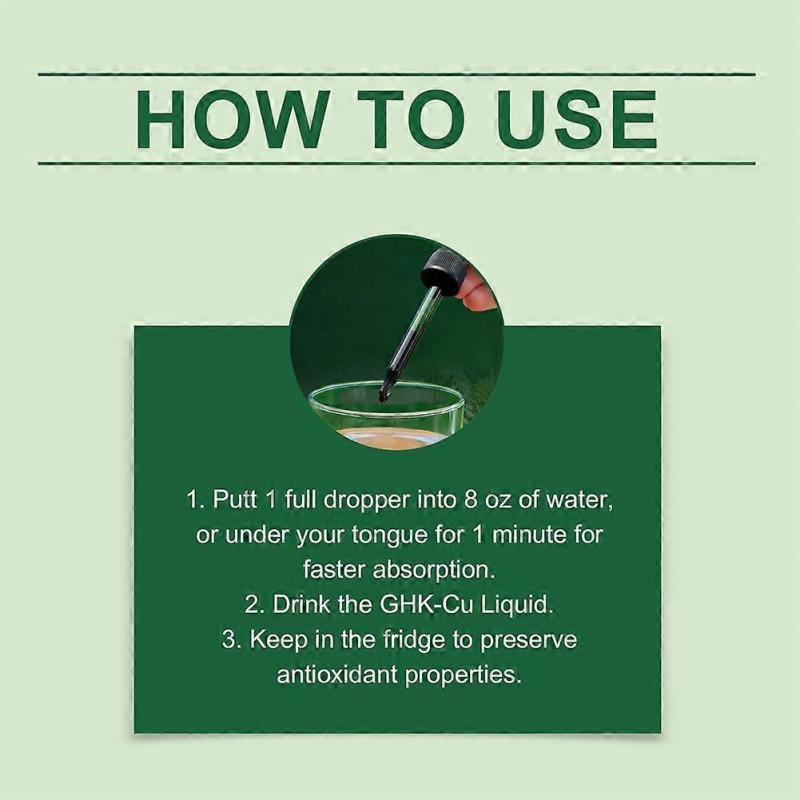 HOW TO USE

1. Putt 1 full dropper into 8 oz of water, or under your tongue for 1 minute for faster absorption.
2. Drink the GHK-Cu Liquid.
3. Keep in the fridge to preserve antioxidant properties.