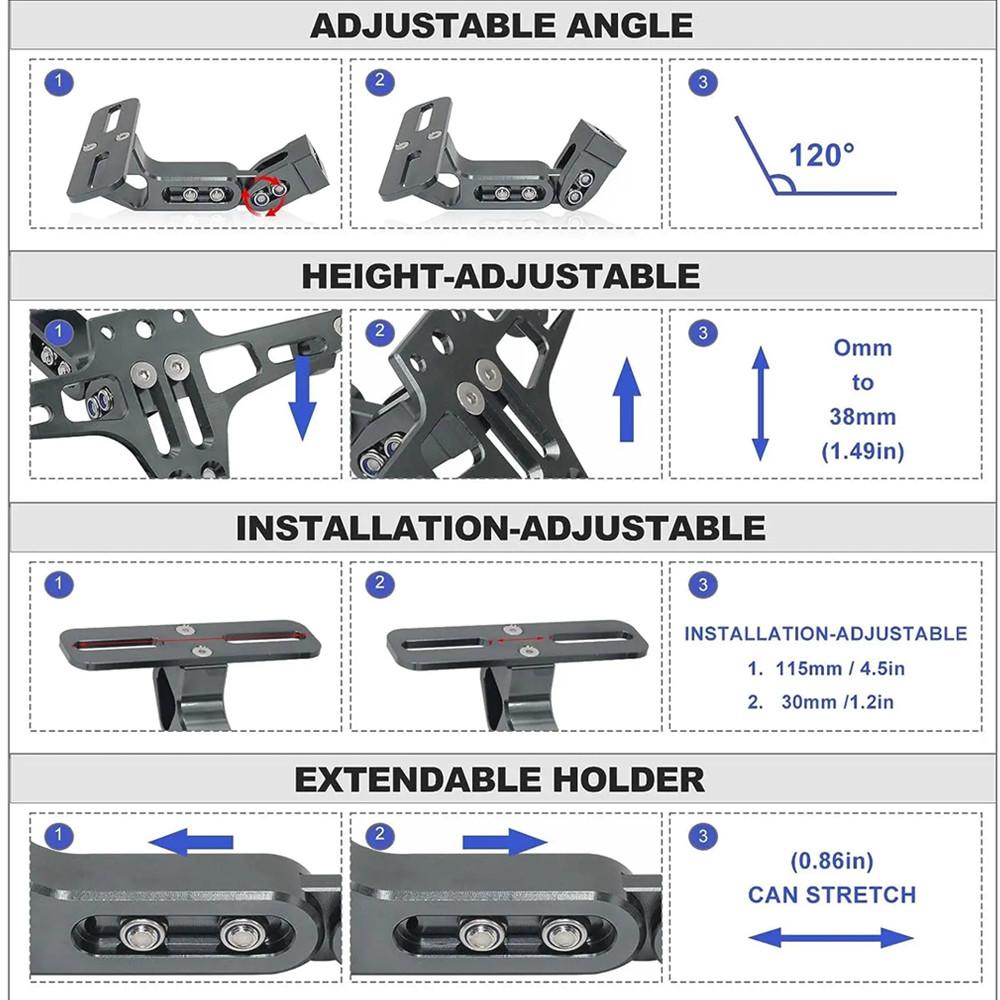 ADJUSTABLE ANGLE

1

2

3

120°

HEIGHT-ADJUSTABLE

1

2

3

Omm
to
38mm
(1.49in)

INSTALLATION-ADJUSTABLE

1

2

3

INSTALLATION-ADJUSTABLE

1. 115mm / 4.5in

2. 30mm /1.2in

EXTENDABLE HOLDER

1

2

3

(0.86in)
CAN STRETCH