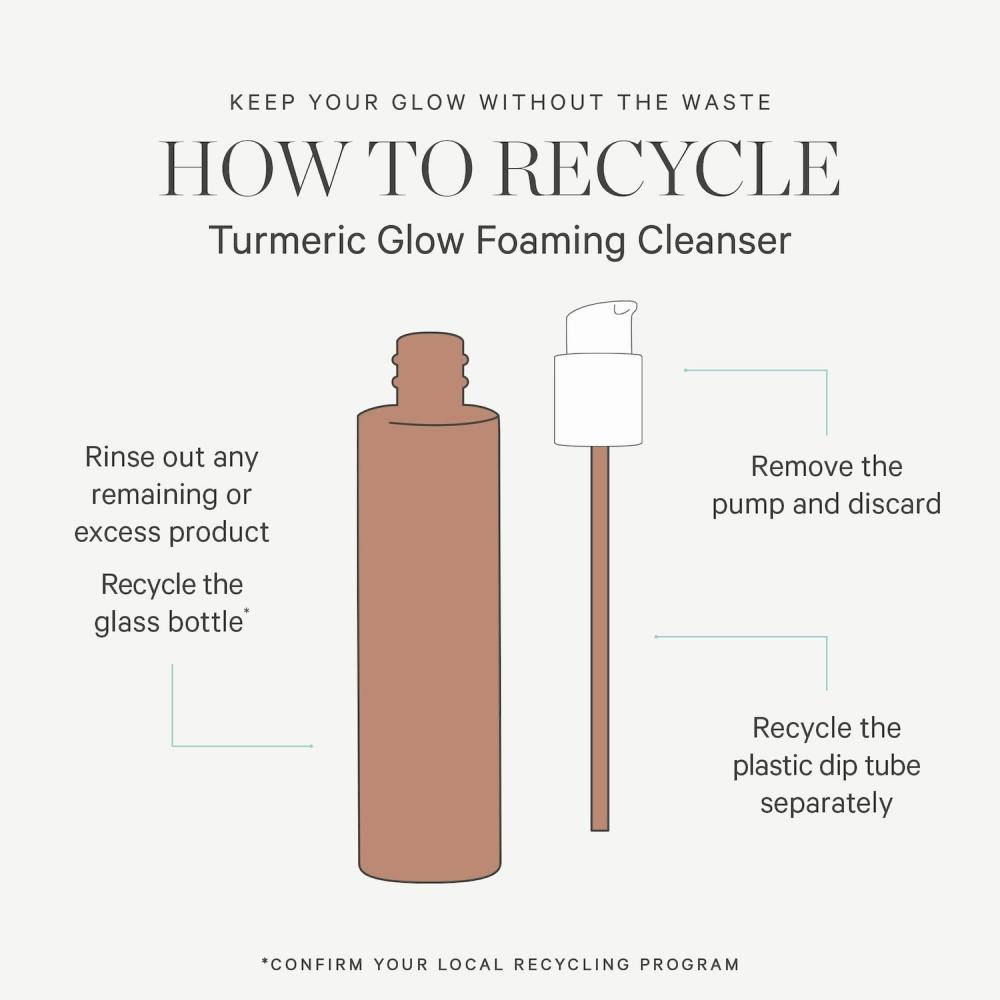 KEEP YOUR GLOW WITHOUT THE WASTE

HOW TO RECYCLE

Turmeric Glow Foaming Cleanser

Rinse out any remaining or excess product

Recycle the glass bottle*

Remove the pump and discard

Recycle the plastic dip tube separately

*CONFIRM YOUR LOCAL RECYCLING PROGRAM