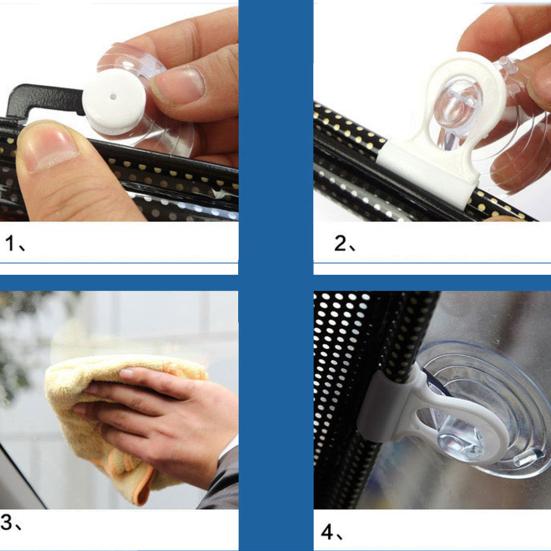 1、

2、

3、

4、