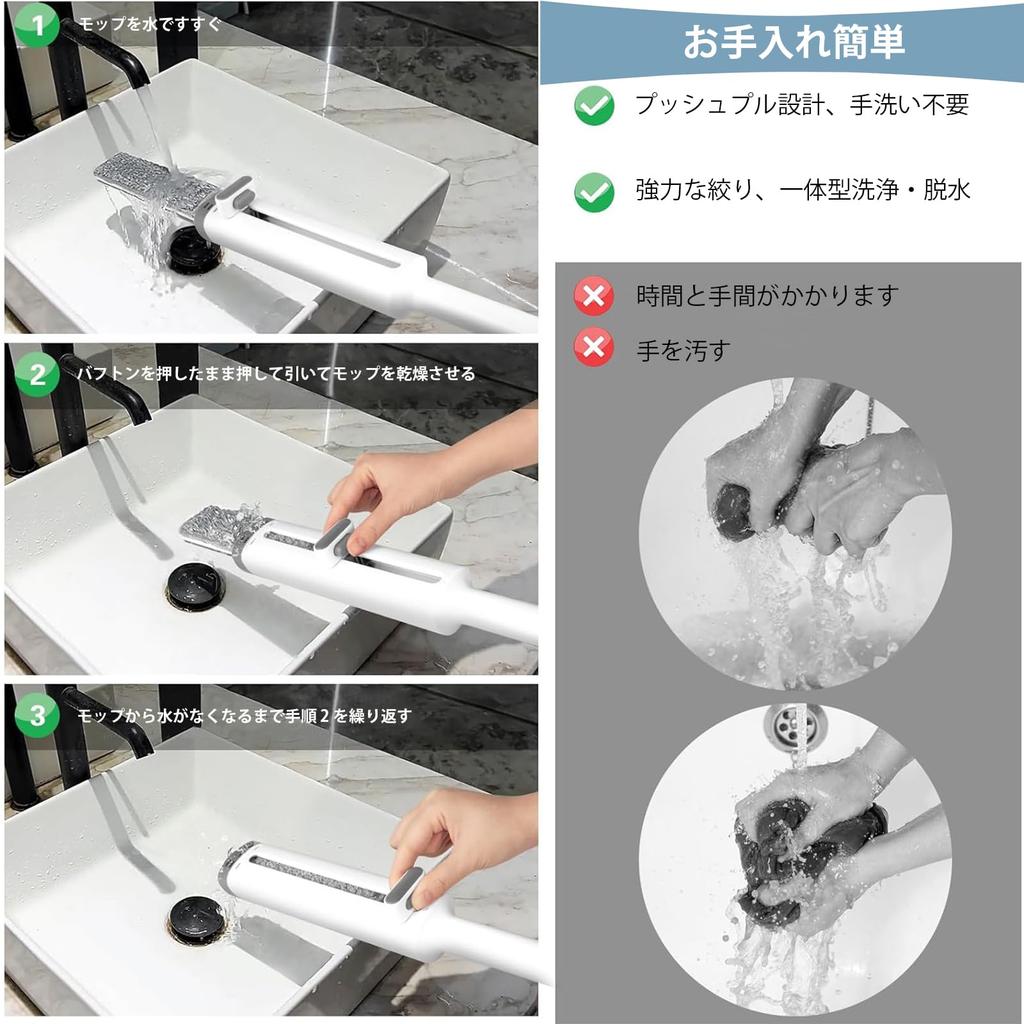 1 モップを水ですすぐ

2 バフトンを押したまま押して引いてモップを乾燥させる

3 モップから水がなくなるまで手順 2 を繰り返す

お手入れ簡単

プッシュプル設計、手洗い不要

強力な絞り、一体型洗浄・脱水

時間と手間がかかります

手を汚す