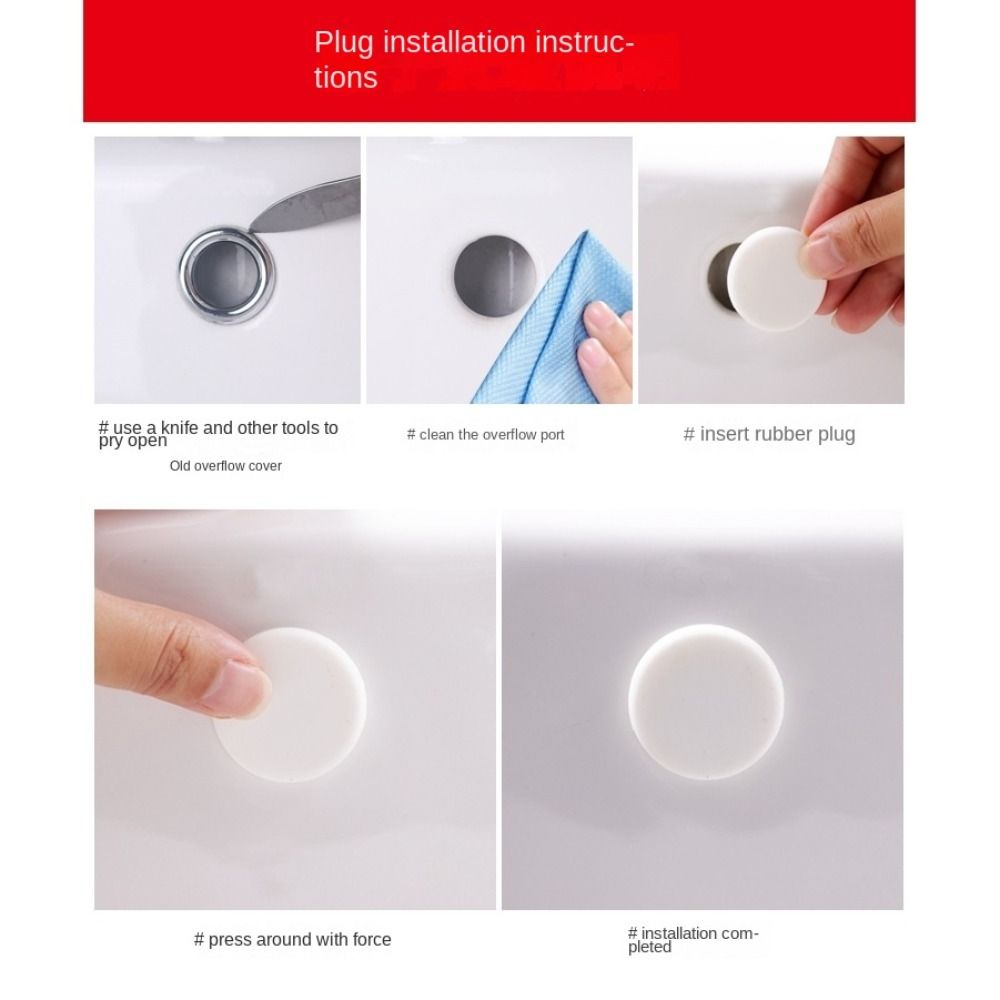 Plug installation instructions

# use a knife and other tools to pry open

Old overflow cover

# clean the overflow port

# insert rubber plug

# press around with force

# installation completed