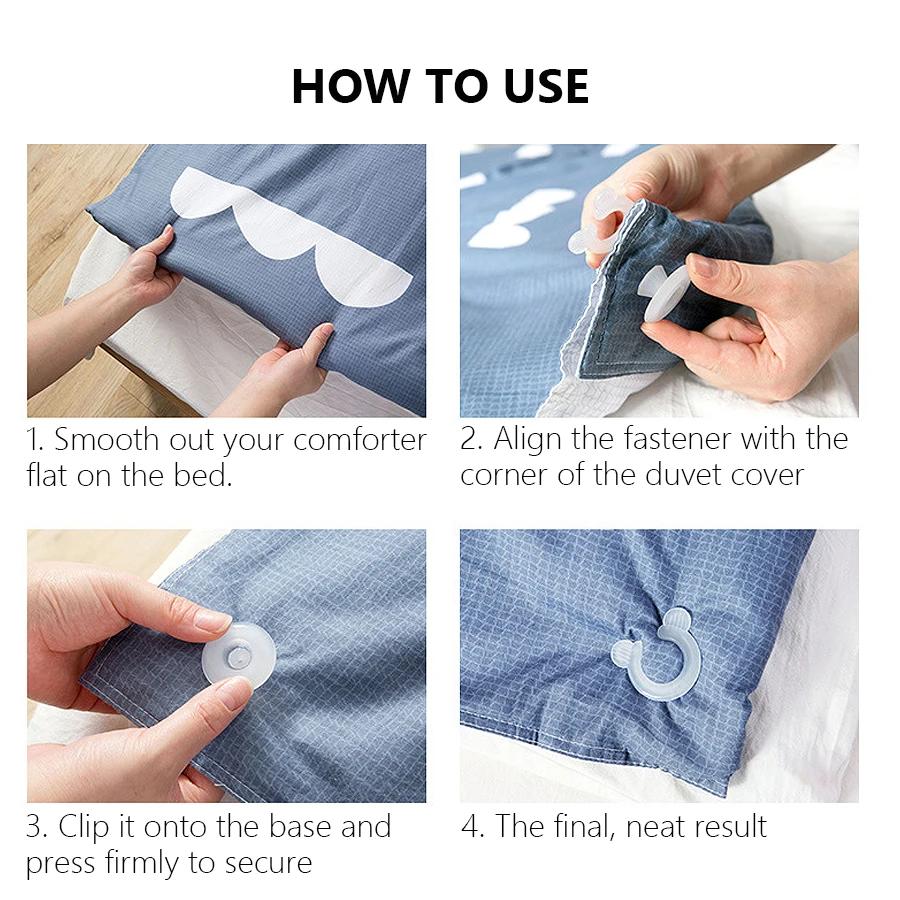 HOW TO USE

1. Smooth out your comforter flat on the bed.

2. Align the fastener with the corner of the duvet cover

3. Clip it onto the base and press firmly to secure

4. The final, neat result