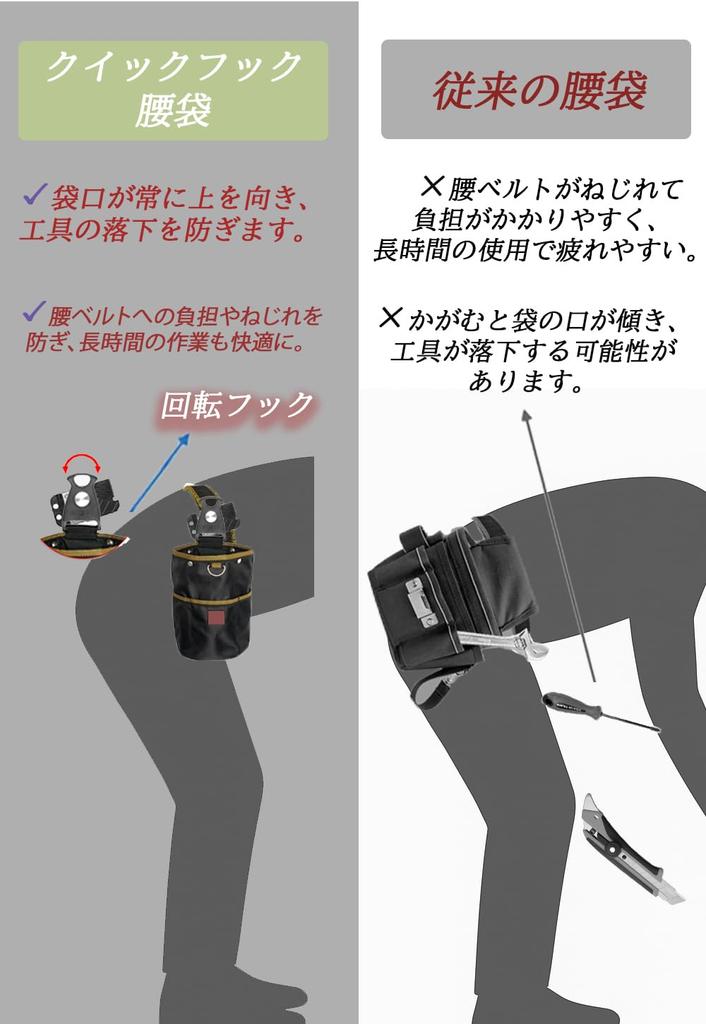 クイックフック
腰袋

✓袋口が常に上を向き、工具の落下を防ぎます。

✓腰ベルトへの負担やねじれを防ぎ、長時間の作業も快適に。

回転フック

従来の腰袋

✕腰ベルトがねじれて負担がかかりやすく、長時間の使用で疲れやすい。

✕かがむと袋の口が傾き、工具が落下する可能性があります。