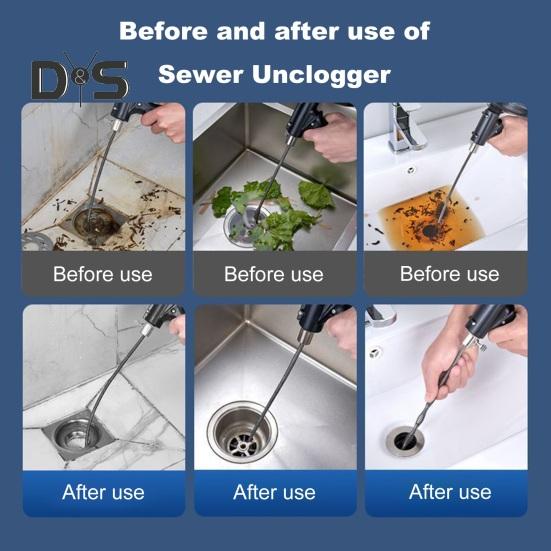 Before and after use of

D&S

Sewer Unclogger

Before use

Before use

Before use

After use

After use

After use