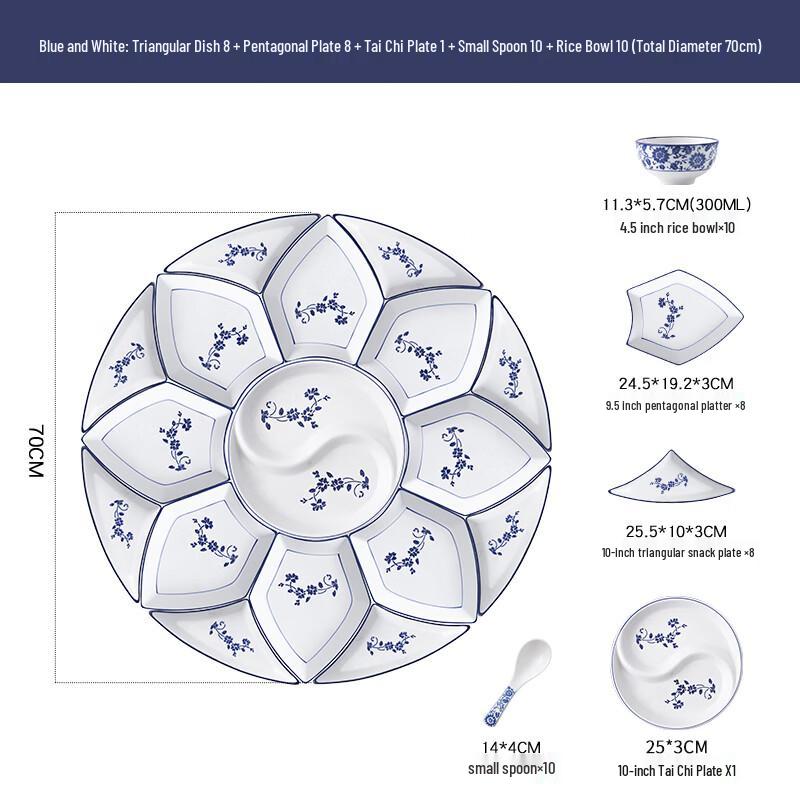 Blue and White: Triangular Dish 8 + Pentagonal Plate 8 + Tai Chi Plate 1 + Small Spoon 10 + Rice Bowl 10 (Total Diameter 70cm)

70CM

11.3*5.7CM(300ML)
4.5 inch rice bowl×10

24.5*19.2*3CM
9.5 inch pentagonal platter ×8

25.5*10*3CM
10-inch triangular snack plate ×8

14*4CM
small spoon×10

25*3CM
10-inch Tai Chi Plate X1