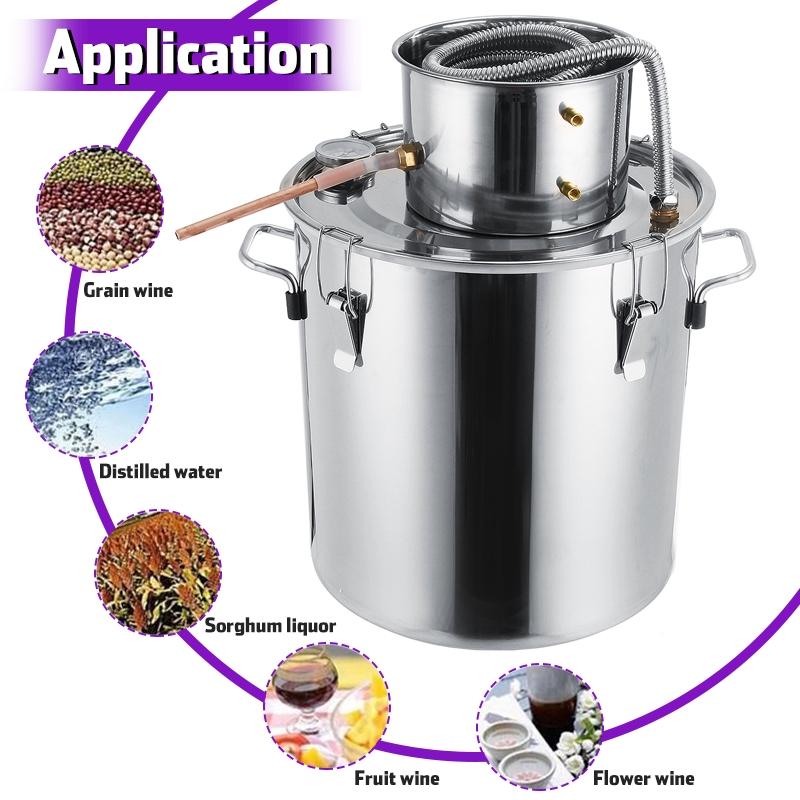 Application

Grain wine

Distilled water

Sorghum liquor

Fruit wine

Flower wine