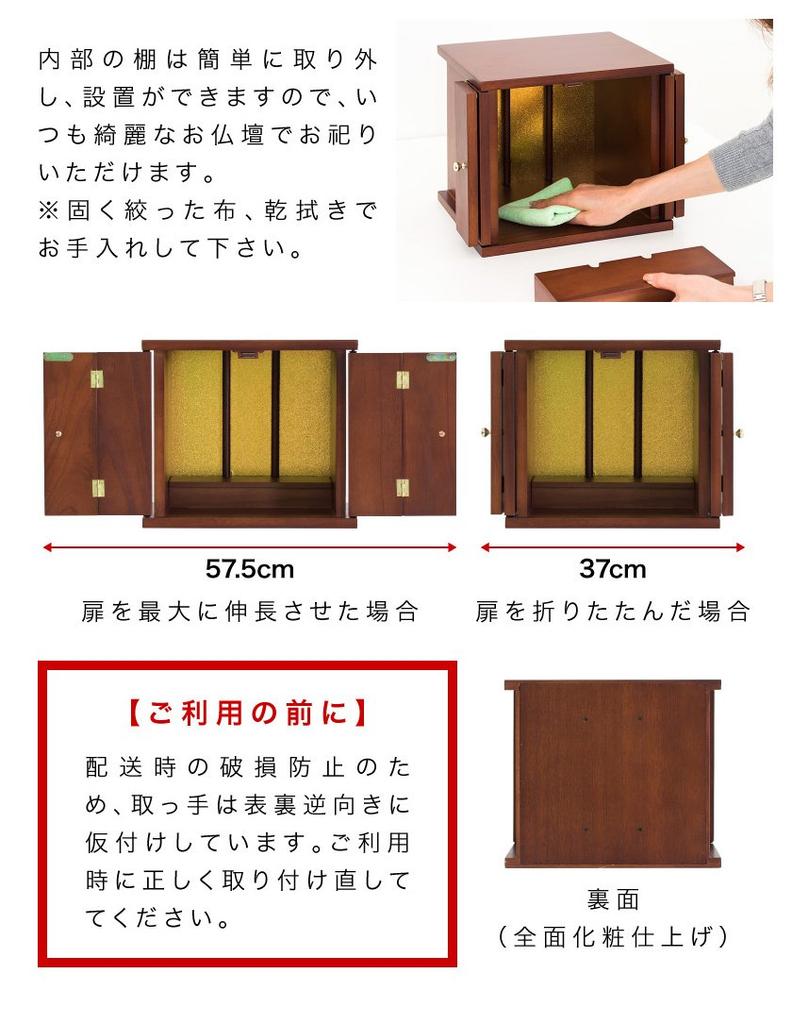 内部の棚は簡単に取り外し、設置ができますので、いつも綺麗なお仏壇でお祀りいただけます。
※固く絞った布、乾拭きでお手入れして下さい。

57.5cm
扉を最大に伸長させた場合

37cm
扉を折りたたんだ場合

【ご利用の前に】
配送時の破損防止のため、取っ手は表裏逆向きに仮付けしています。ご利用時に正しく取り付け直してください。

裏面
（全面化粧仕上げ）