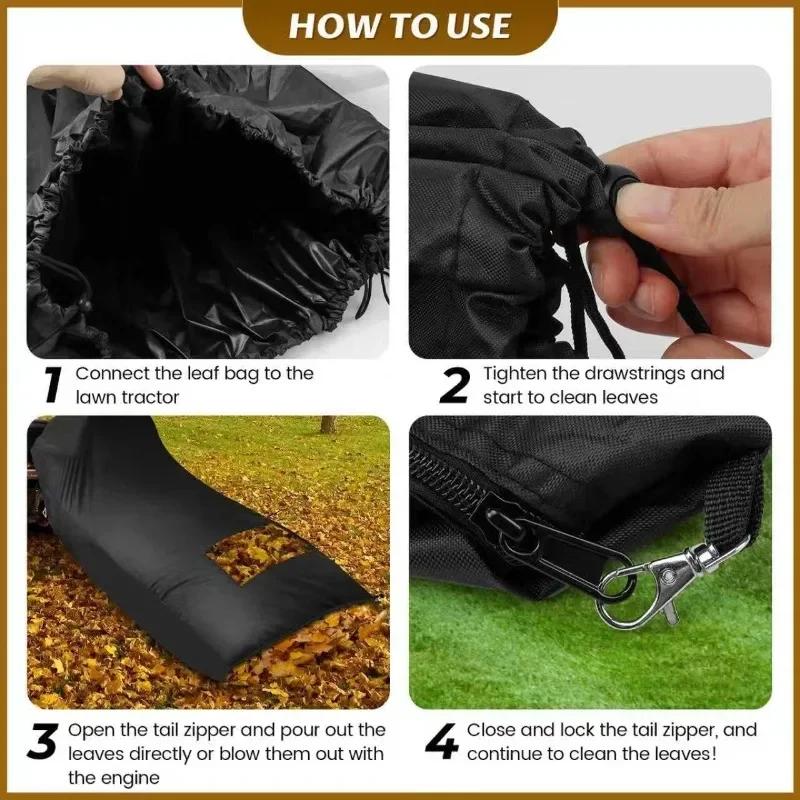 HOW TO USE

1 Connect the leaf bag to the lawn tractor

2 Tighten the drawstrings and start to clean leaves

3 Open the tail zipper and pour out the leaves directly or blow them out with the engine

4 Close and lock the tail zipper, and continue to clean the leaves!