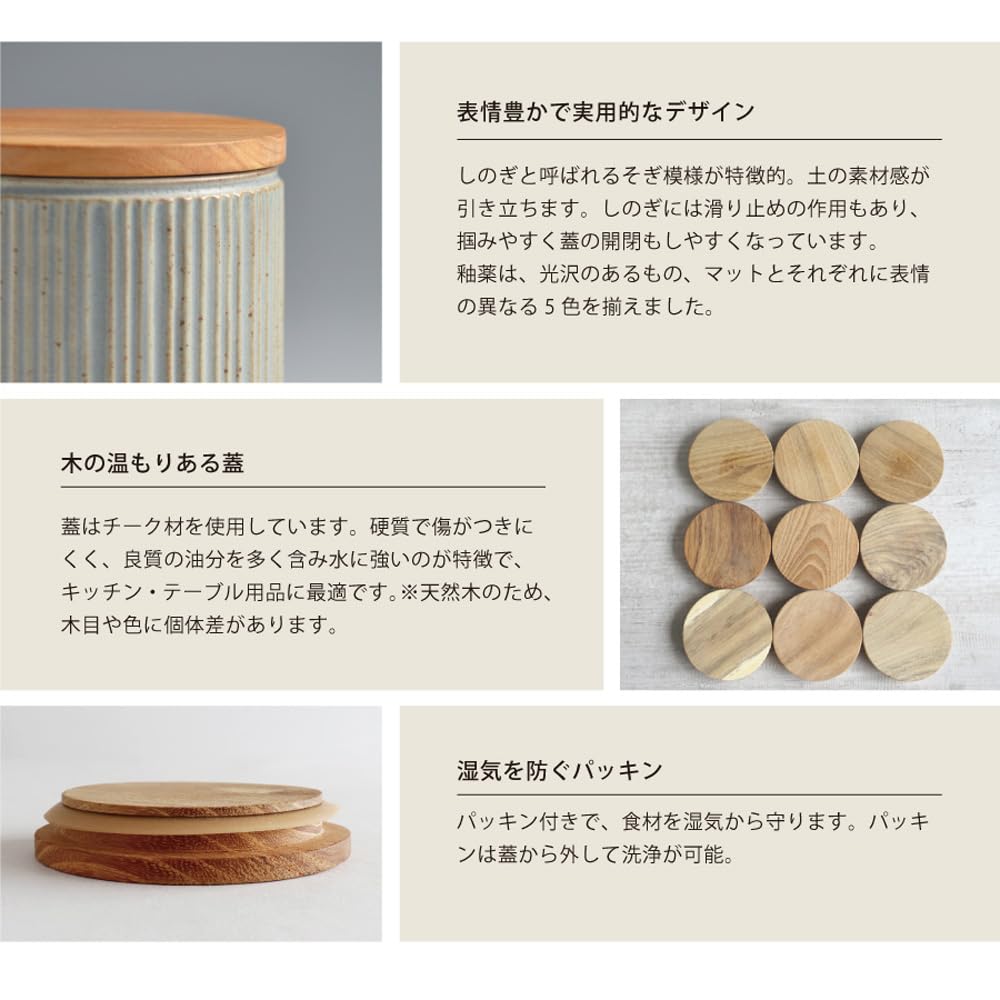 表情豊かで実用的なデザイン

しのぎと呼ばれるそぎ模様が特徴的。土の素材感が引き立ちます。しのぎには滑り止めの作用もあり、掴みやすく蓋の開閉もしやすくなっています。
釉薬は、光沢のあるもの、マットとそれぞれに表情の異なる5色を揃えました。

木の温もりある蓋

蓋はチーク材を使用しています。硬質で傷がつきにくく、良質の油分を多く含み水に強いのが特徴で、キッチン・テーブル用品に最適です。※天然木のため、木目や色に個体差があります。

湿気を防ぐパッキン

パッキン付きで、食材を湿気から守ります。パッキンは蓋から外して洗浄が可能。