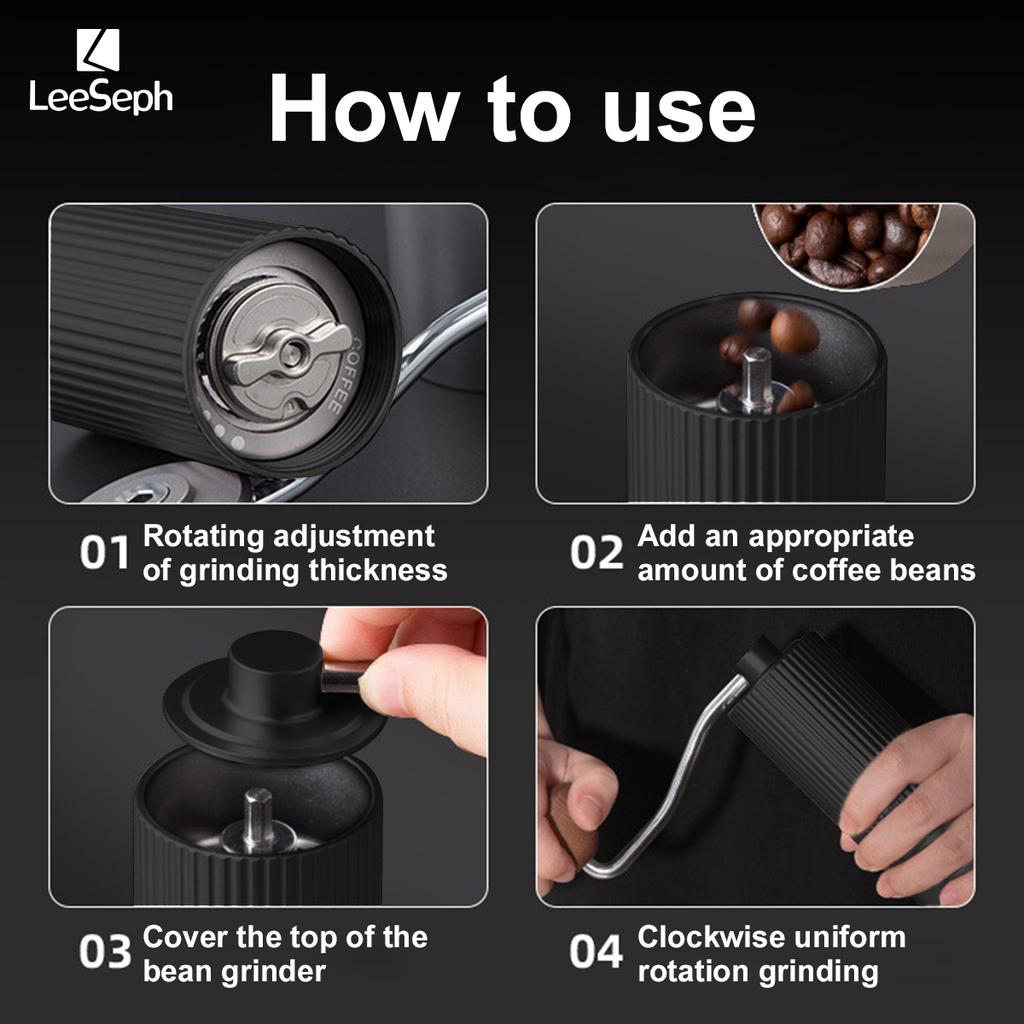 LeeSeph

How to use

COFFEE

01 Rotating adjustment of grinding thickness

02 Add an appropriate amount of coffee beans

03 Cover the top of the bean grinder

04 Clockwise uniform rotation grinding