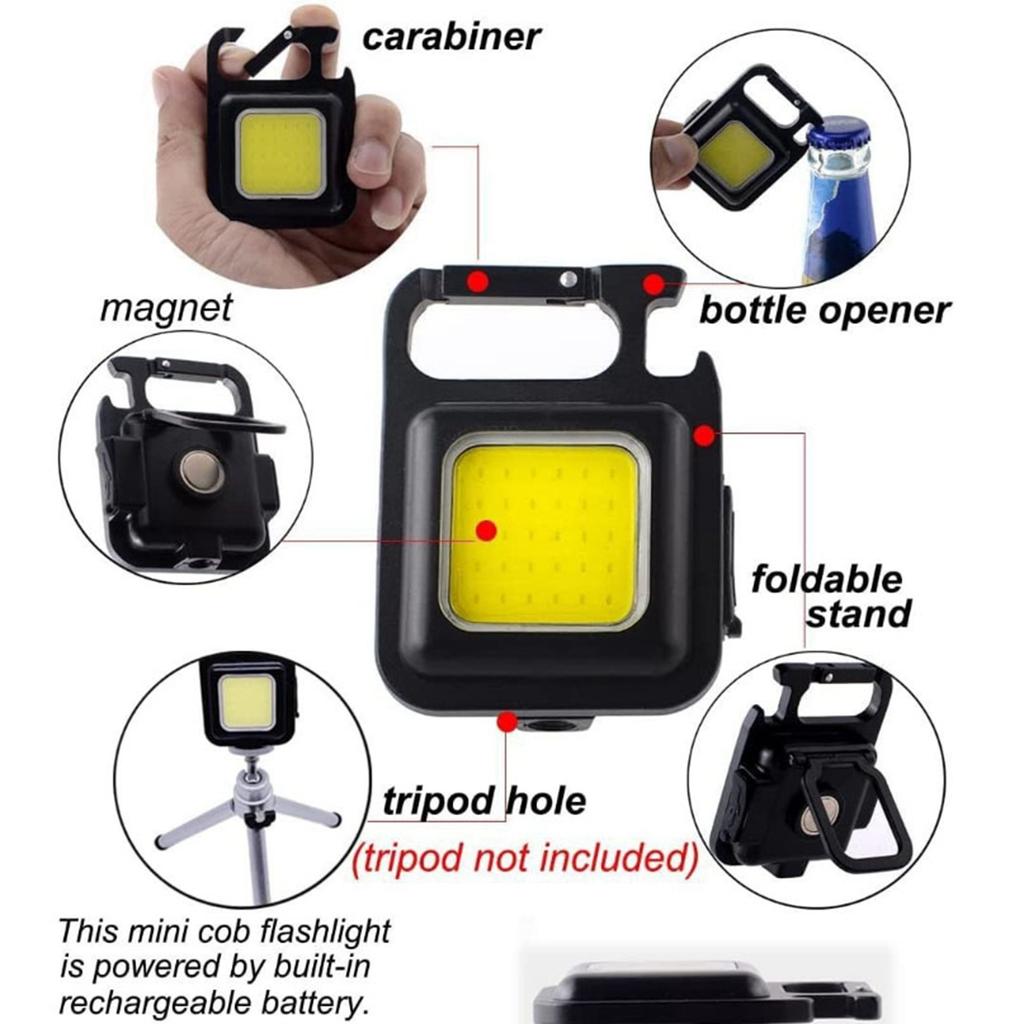 carabiner

magnet

bottle opener

foldable stand

tripod hole
(tripod not included)

This mini cob flashlight is powered by built-in rechargeable battery.