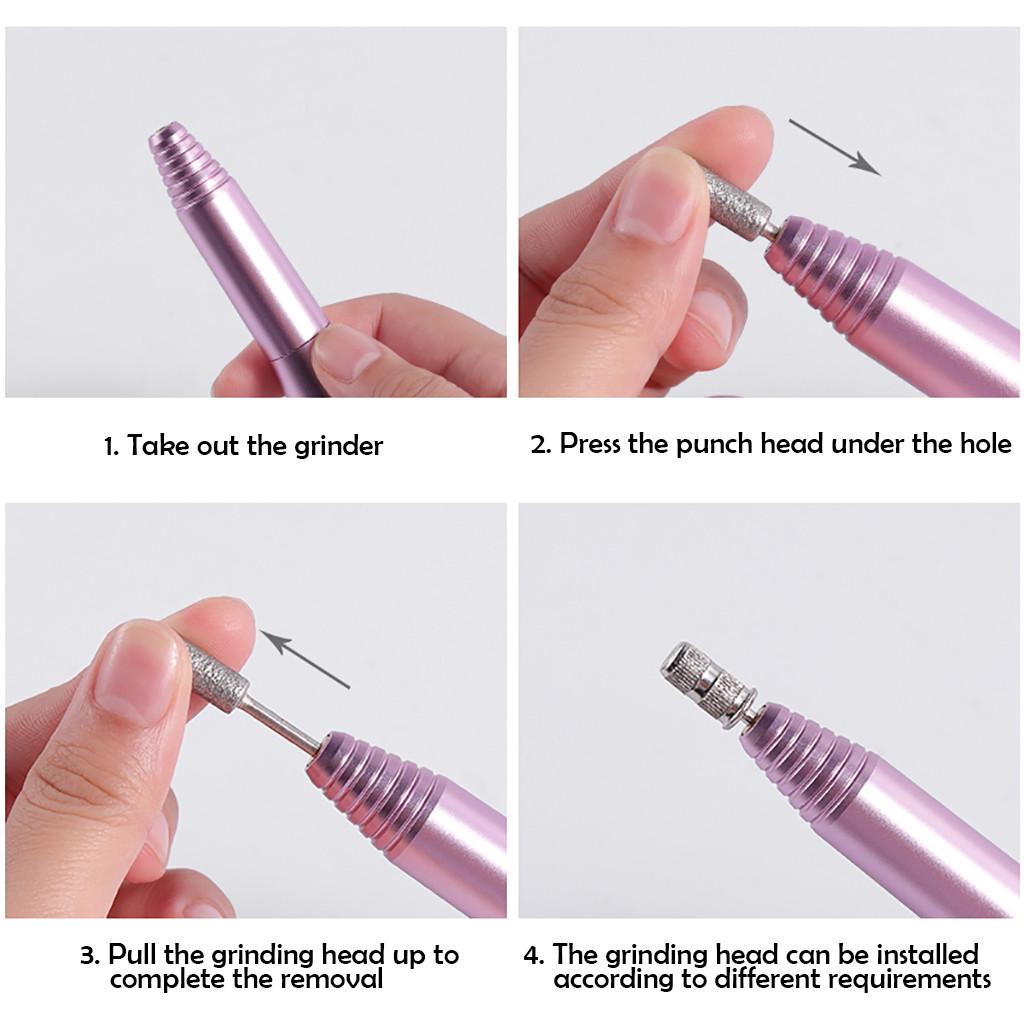 1. Take out the grinder

2. Press the punch head under the hole

3. Pull the grinding head up to complete the removal

4. The grinding head can be installed according to different requirements