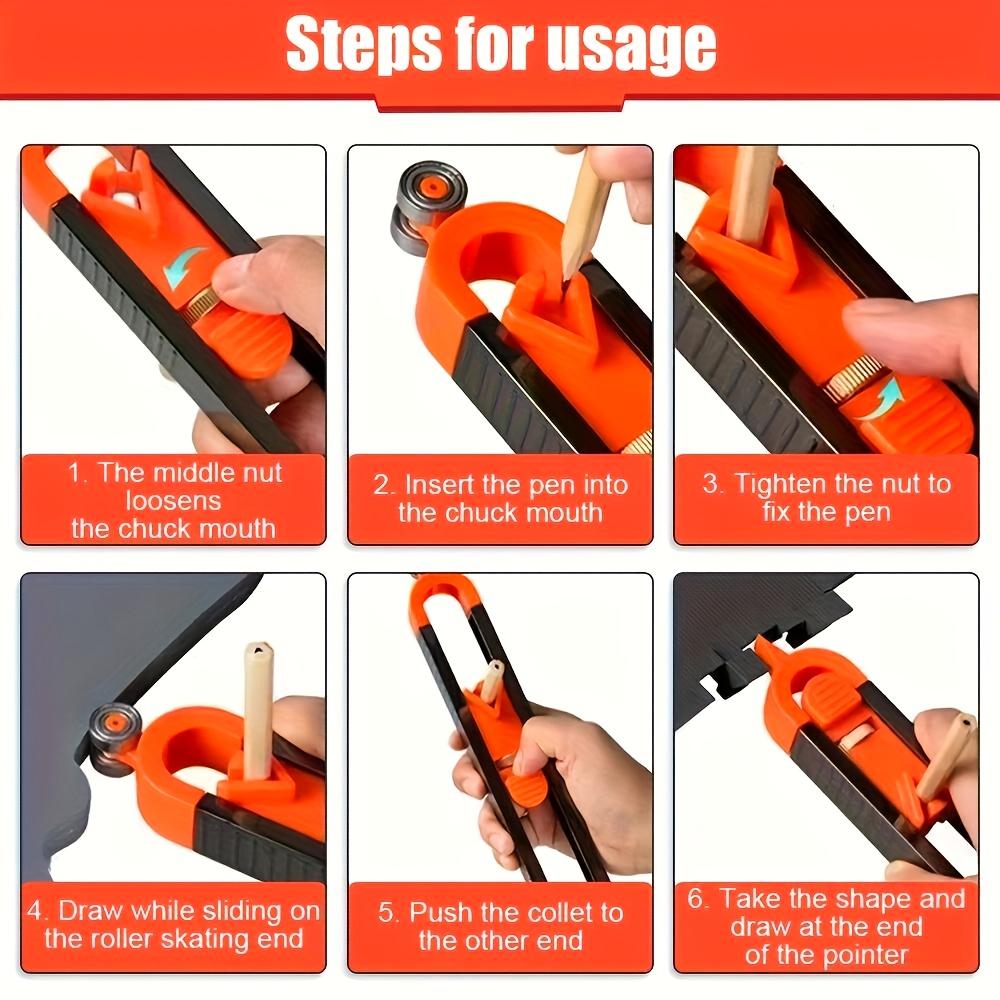 Steps for usage

1. The middle nut loosens the chuck mouth

2. Insert the pen into the chuck mouth

3. Tighten the nut to fix the pen

4. Draw while sliding on the roller skating end

5. Push the collet to the other end

6. Take the shape and draw at the end of the pointer