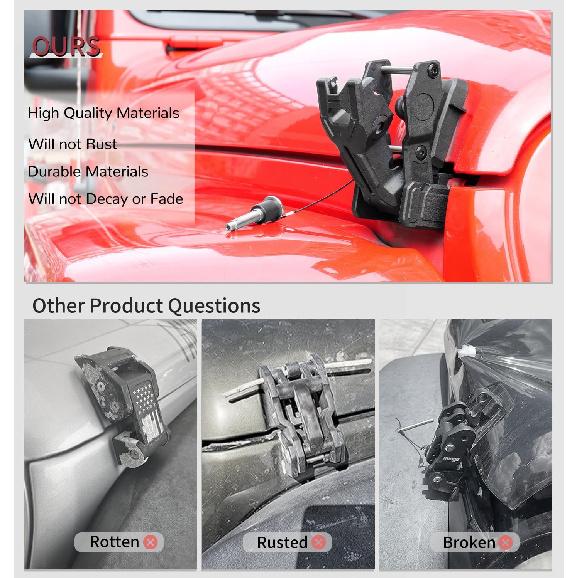 OURS

High Quality Materials

Will not Rust

Durable Materials

Will not Decay or Fade

Other Product Questions

Rotten

Rusted

Broken