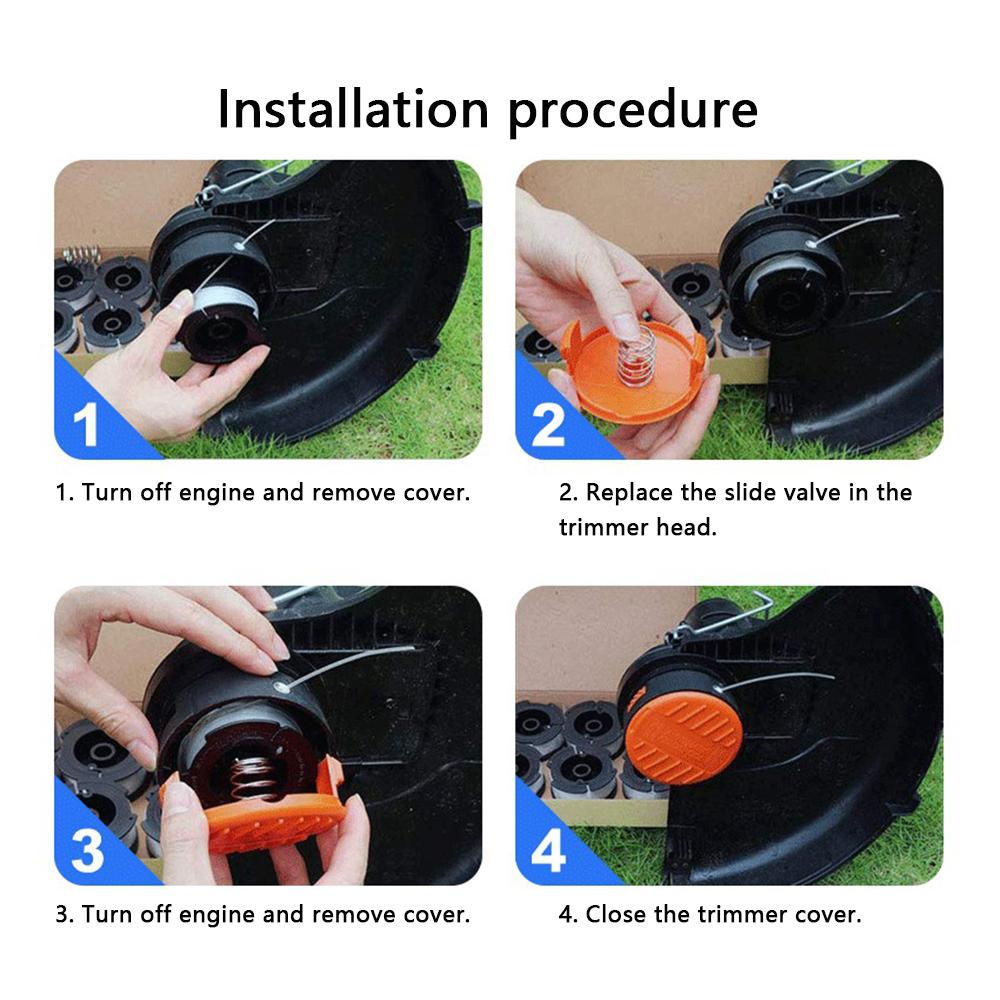 Installation procedure

1

1. Turn off engine and remove cover.

2

2. Replace the slide valve in the trimmer head.

3

3. Turn off engine and remove cover.

4

4. Close the trimmer cover.