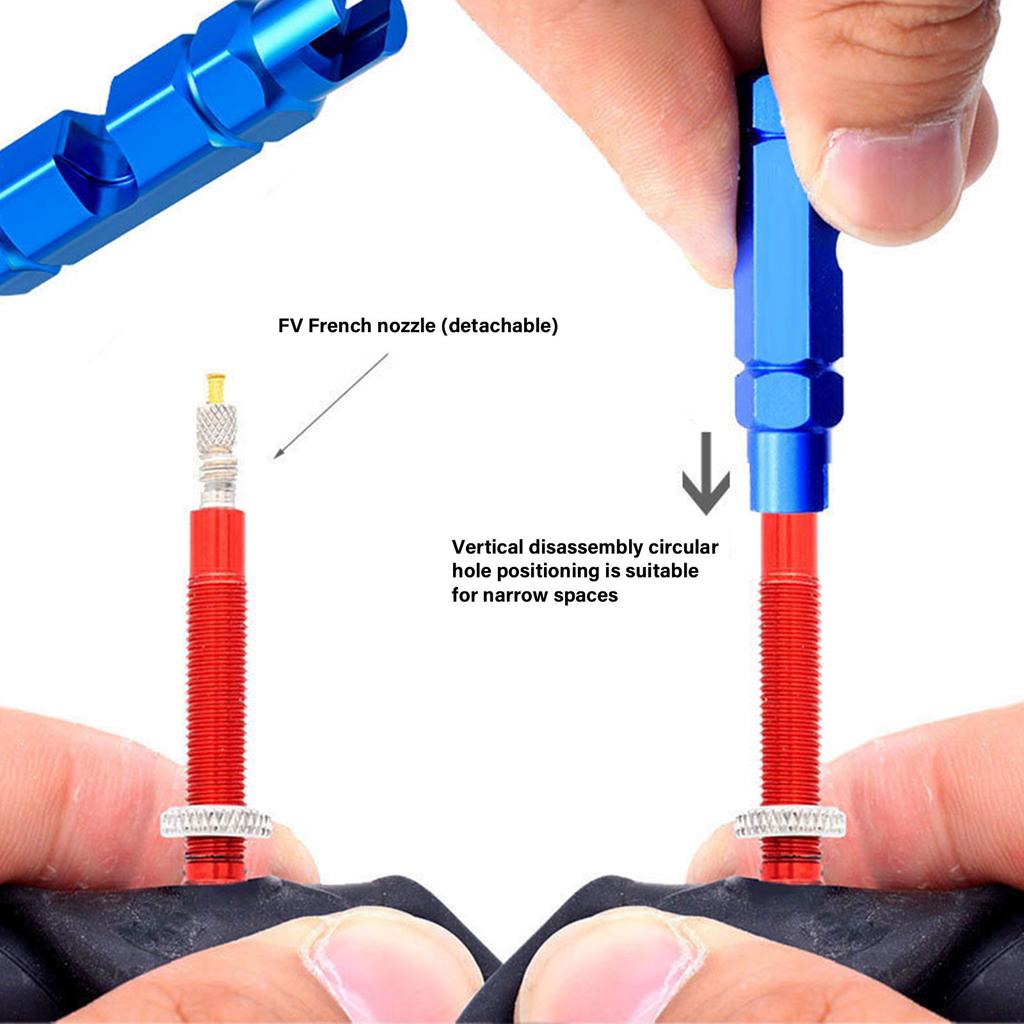 FV French nozzle (detachable)

Vertical disassembly circular hole positioning is suitable for narrow spaces