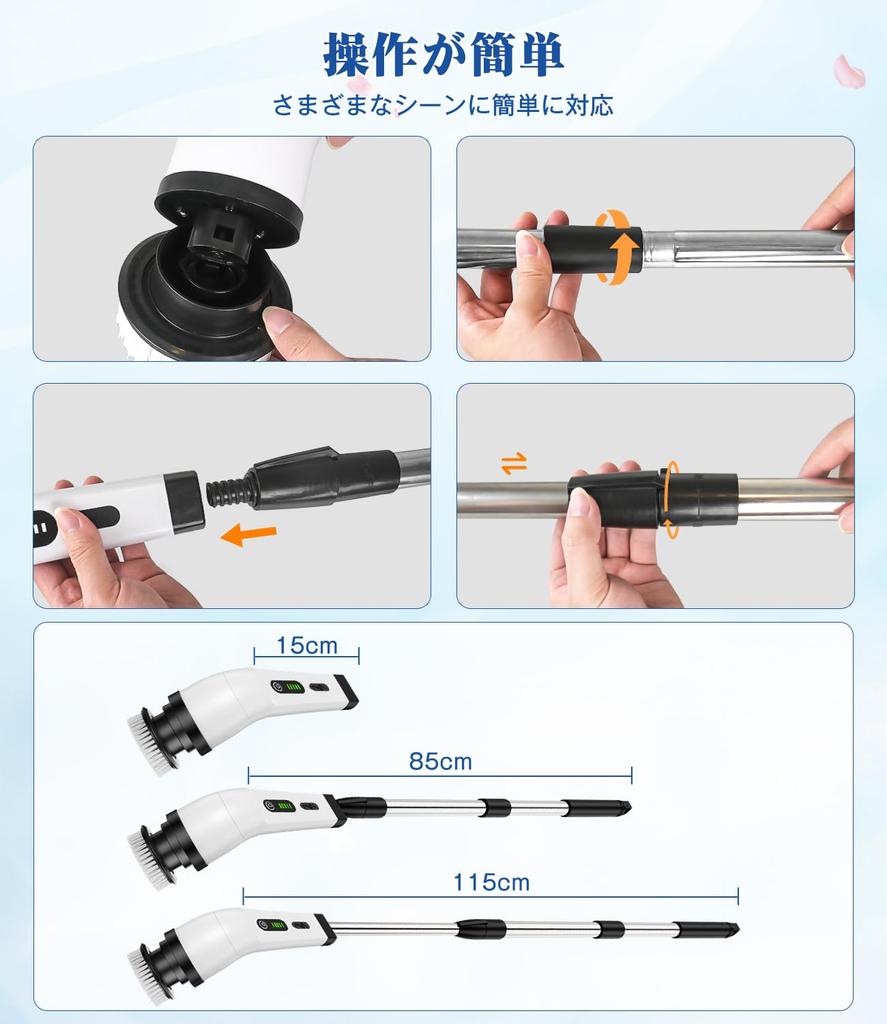 操作が簡単
さまざまなシーンに簡単に対応

15cm

85cm

115cm