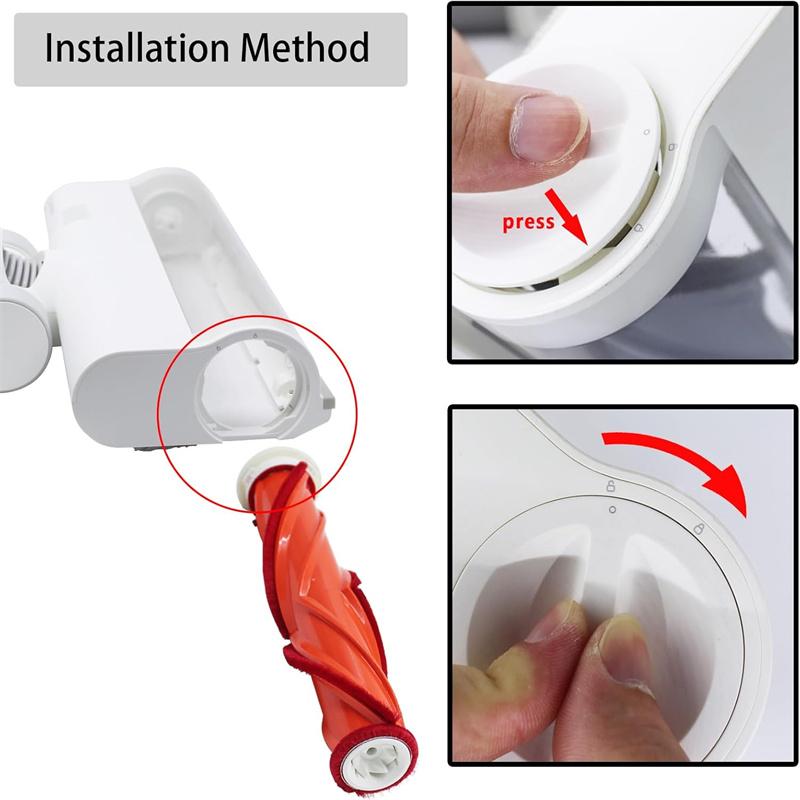 Installation Method

press