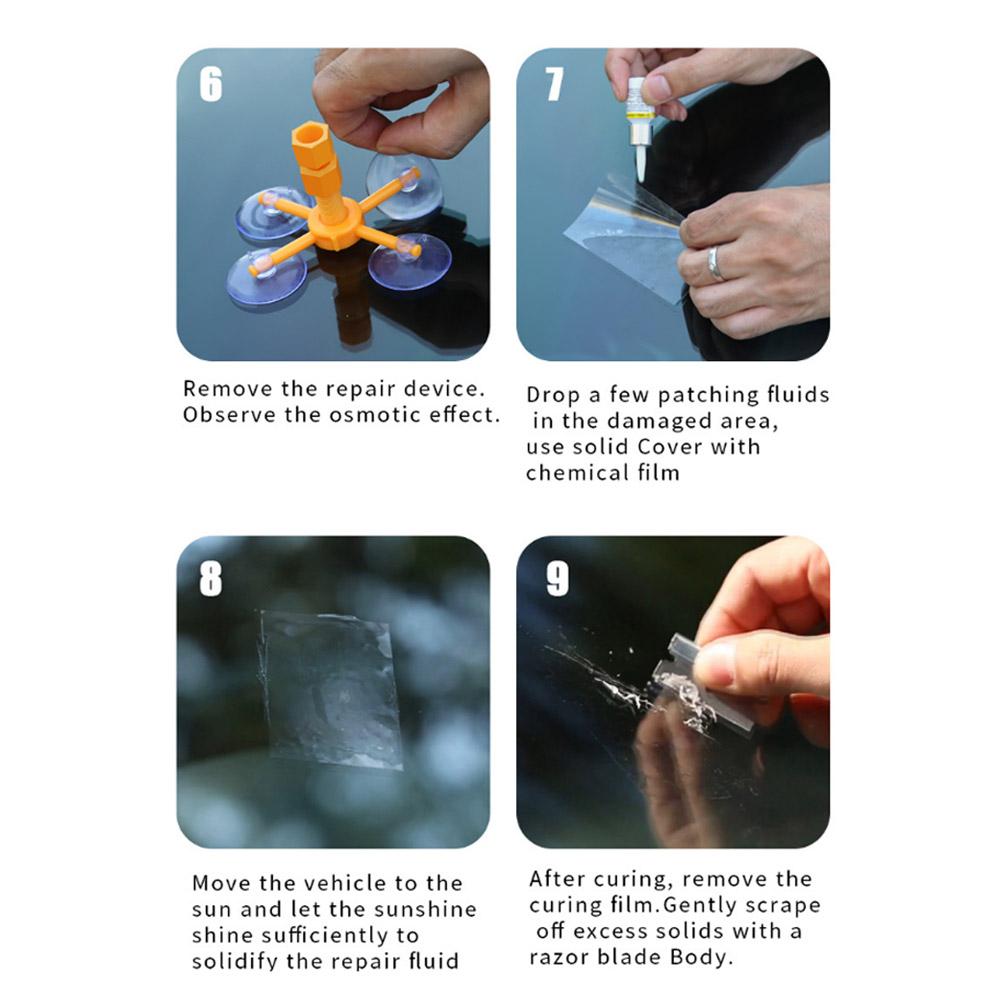 6

Remove the repair device. Observe the osmotic effect.

7

Drop a few patching fluids in the damaged area, use solid Cover with chemical film

8

Move the vehicle to the sun and let the sunshine shine sufficiently to solidify the repair fluid

9

After curing, remove the curing film.Gently scrape off excess solids with a razor blade Body.