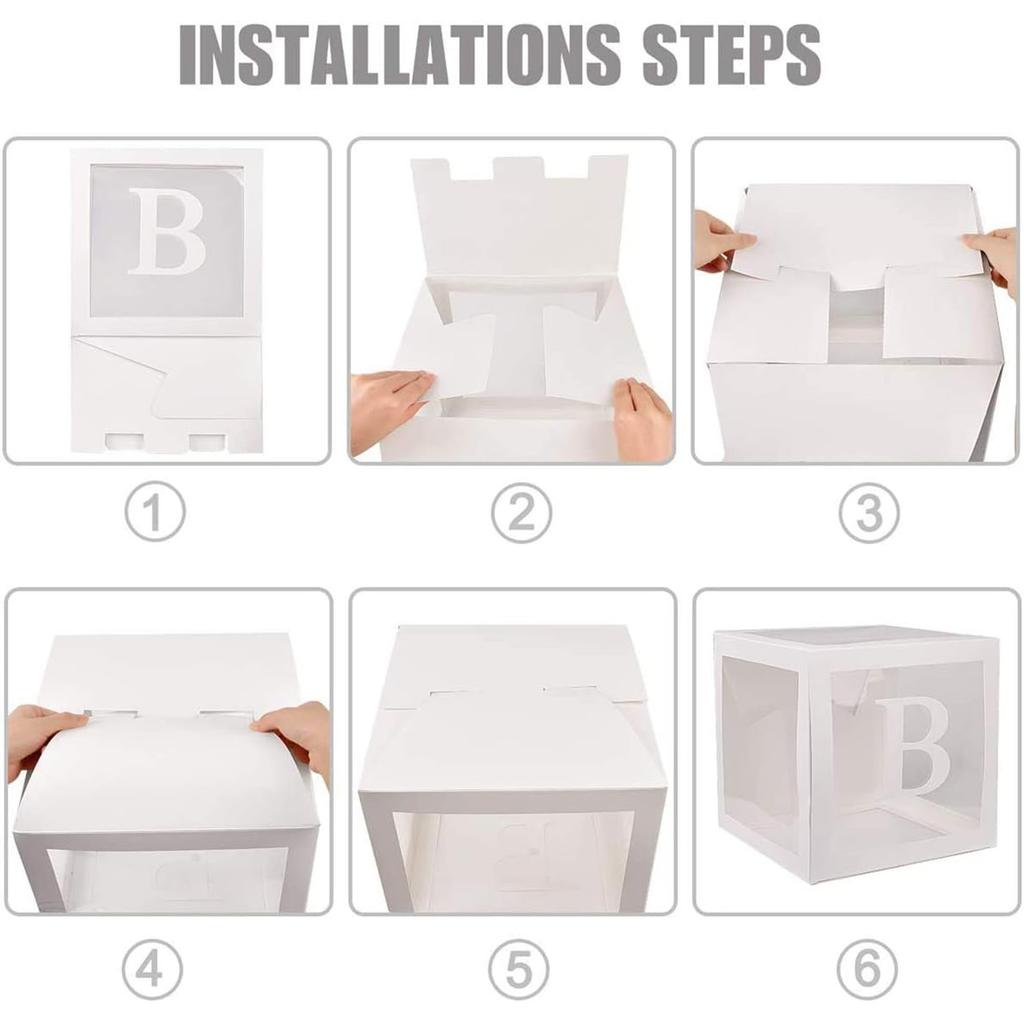 INSTALLATIONS STEPS

B

①

②

③

④

⑤

B

⑥