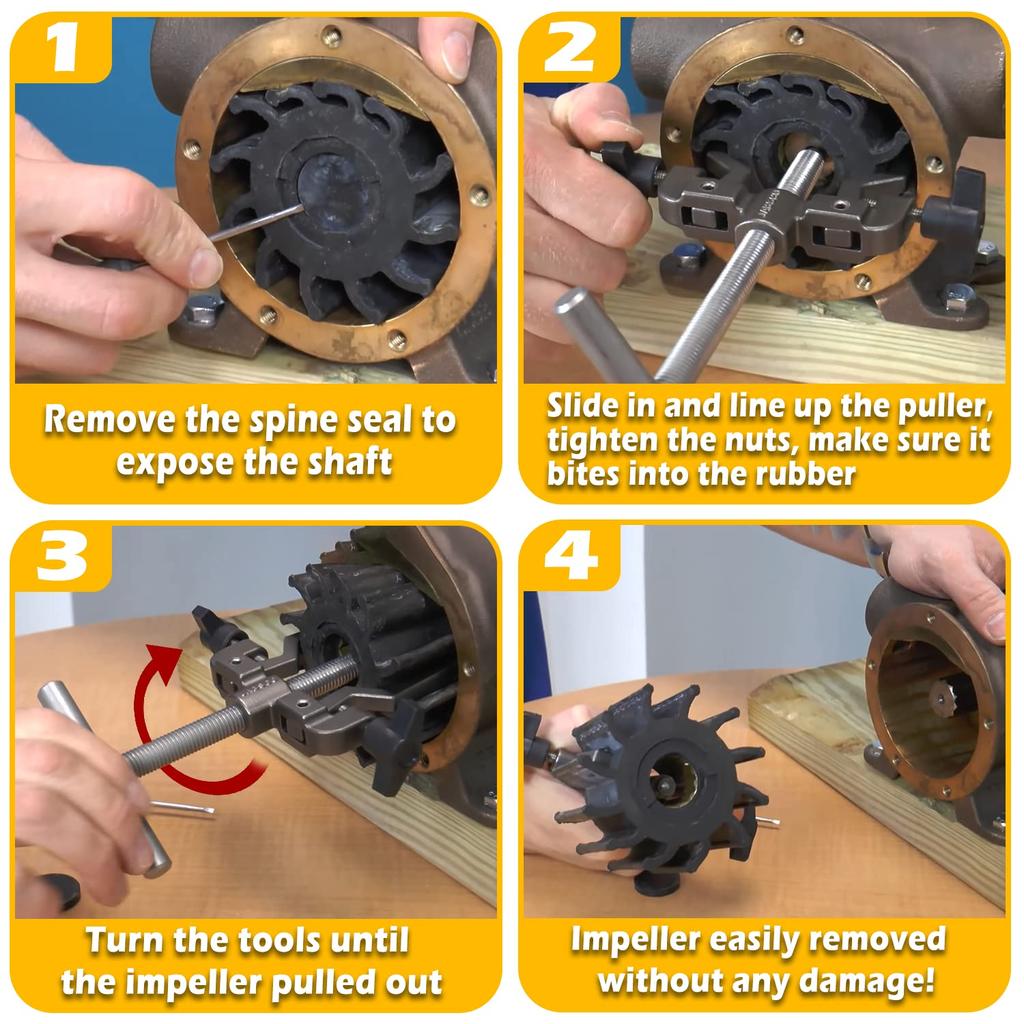 1

Remove the spine seal to expose the shaft

2

Slide in and line up the puller, tighten the nuts, make sure it bites into the rubber

3

Turn the tools until the impeller pulled out

4

Impeller easily removed without any damage!