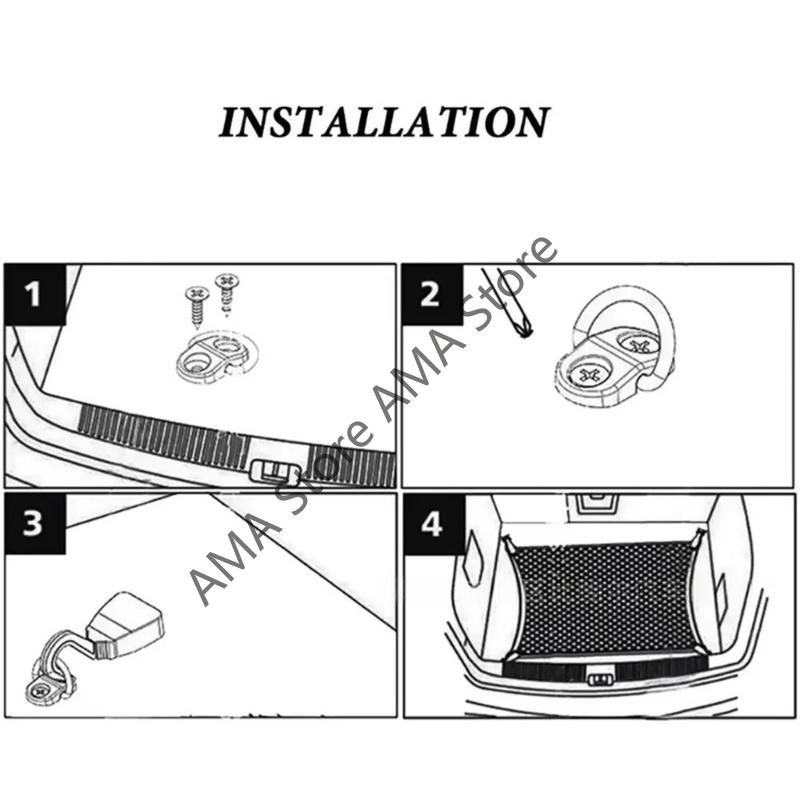 INSTALLATION

1

2

3

4

AMA Store AMA Store