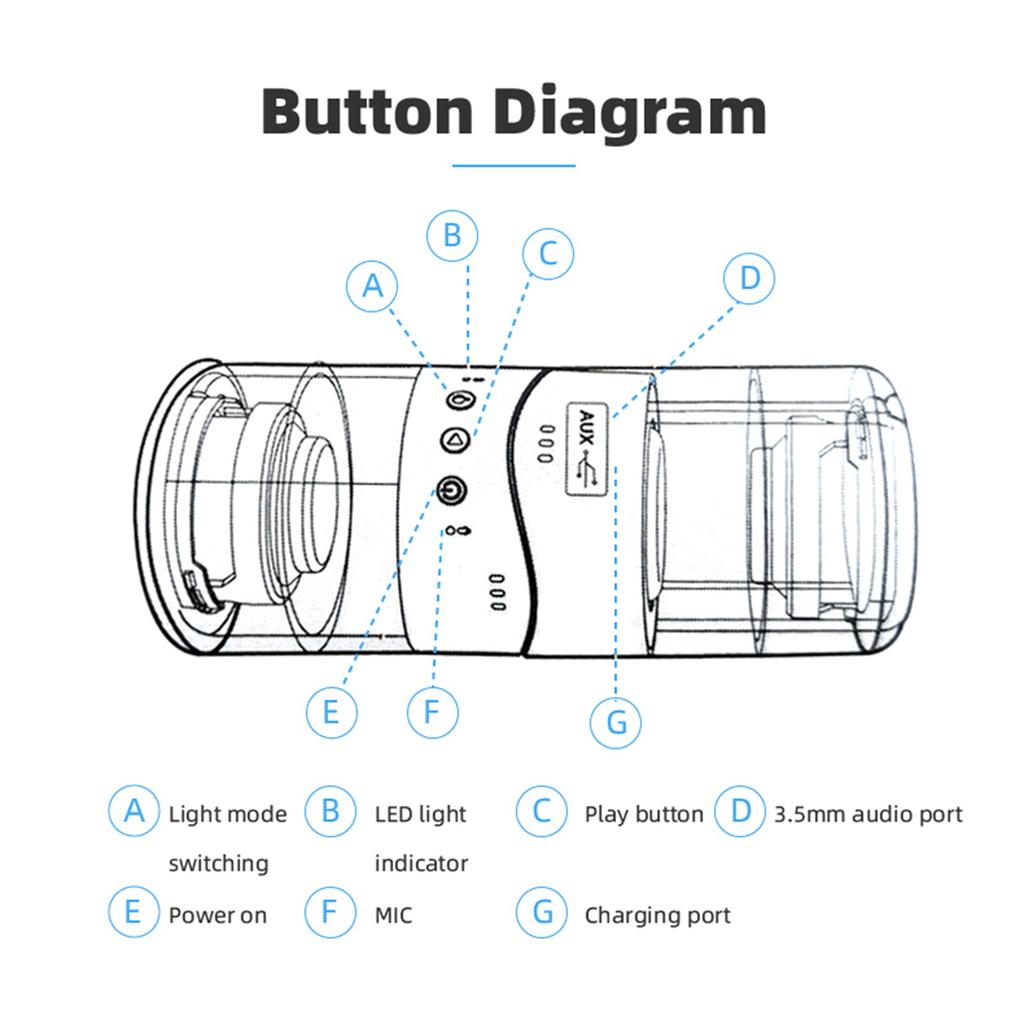 Button Diagram

B
C
A
D

AUX

E
F
G

A Light mode switching
B LED light indicator
C Play button
D 3.5mm audio port
E Power on
F MIC
G Charging port