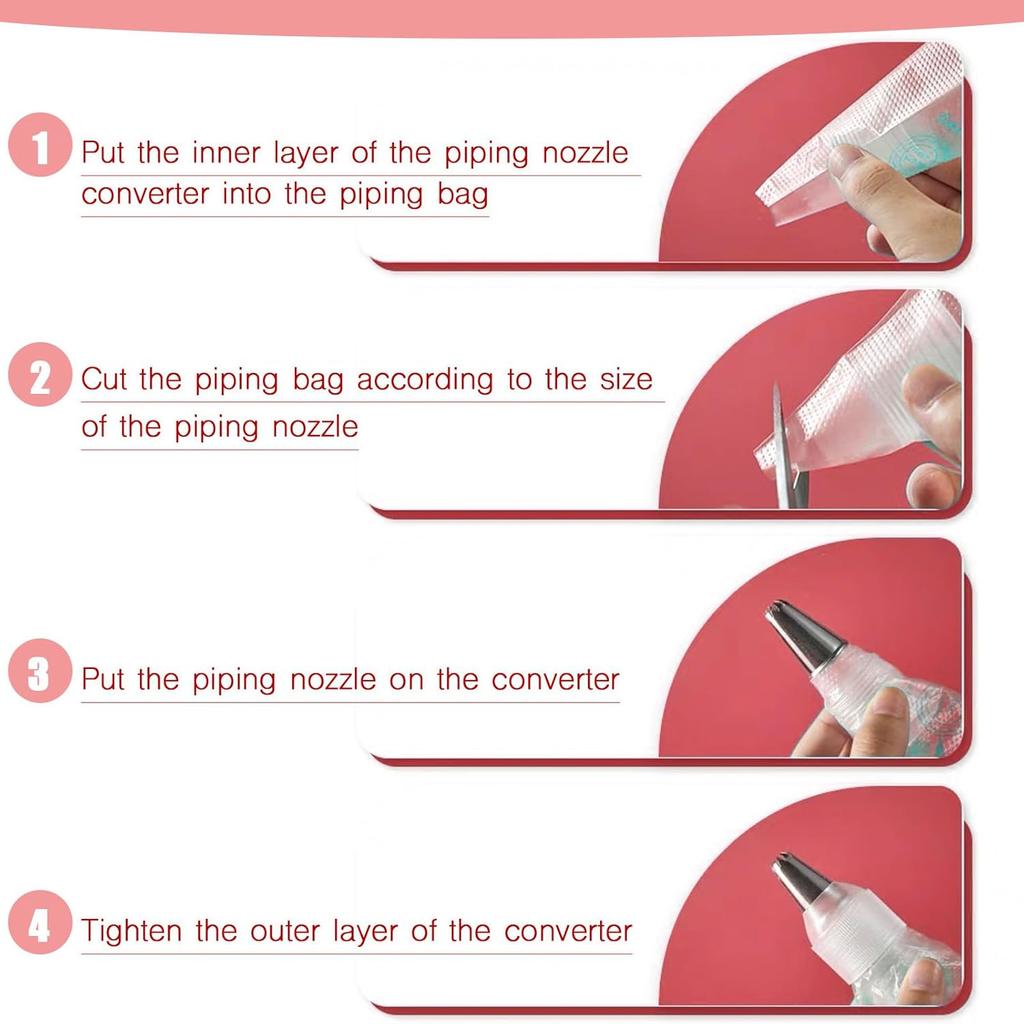 1 Put the inner layer of the piping nozzle converter into the piping bag

2 Cut the piping bag according to the size of the piping nozzle

3 Put the piping nozzle on the converter

4 Tighten the outer layer of the converter