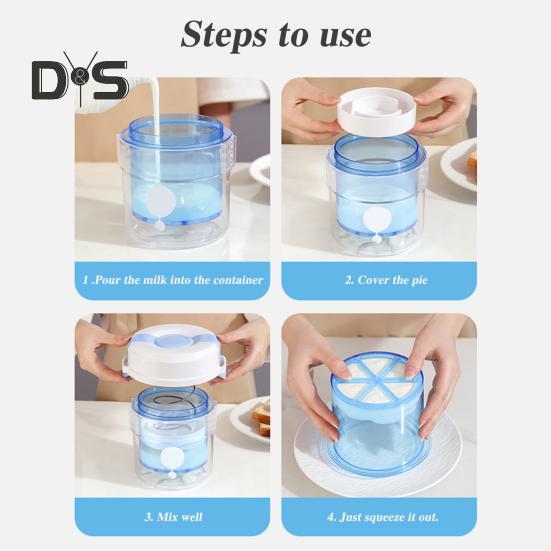 Steps to use

D&S

1 .Pour the milk into the container

2. Cover the pie

3. Mix well

4. Just squeeze it out.