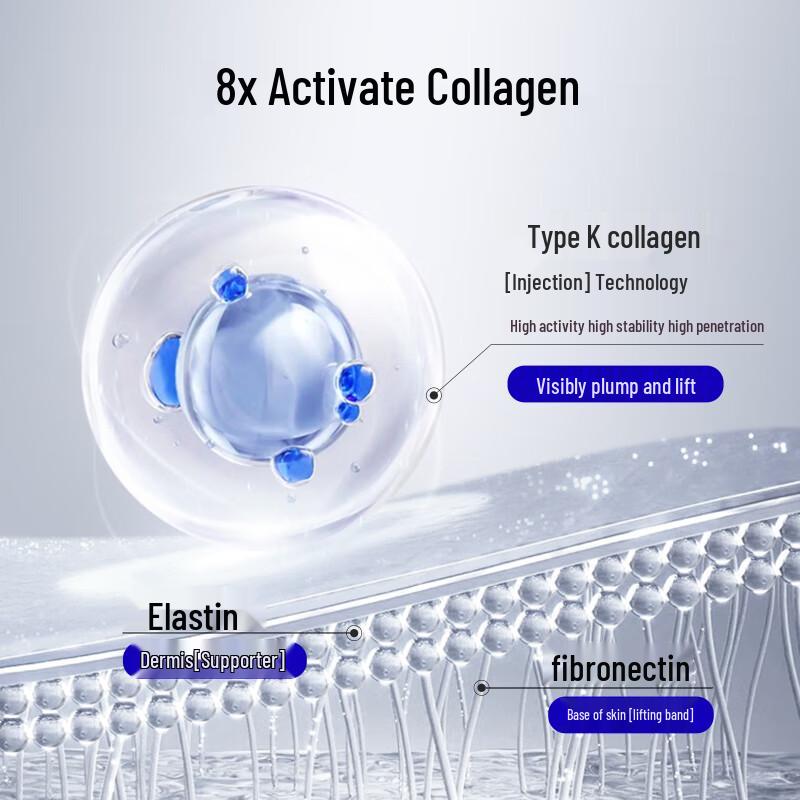 8x Activate Collagen

Type K collagen

[Injection] Technology

High activity high stability high penetration

Visibly plump and lift

Elastin

Dermis[Supporter]

fibronectin

Base of skin [lifting band]