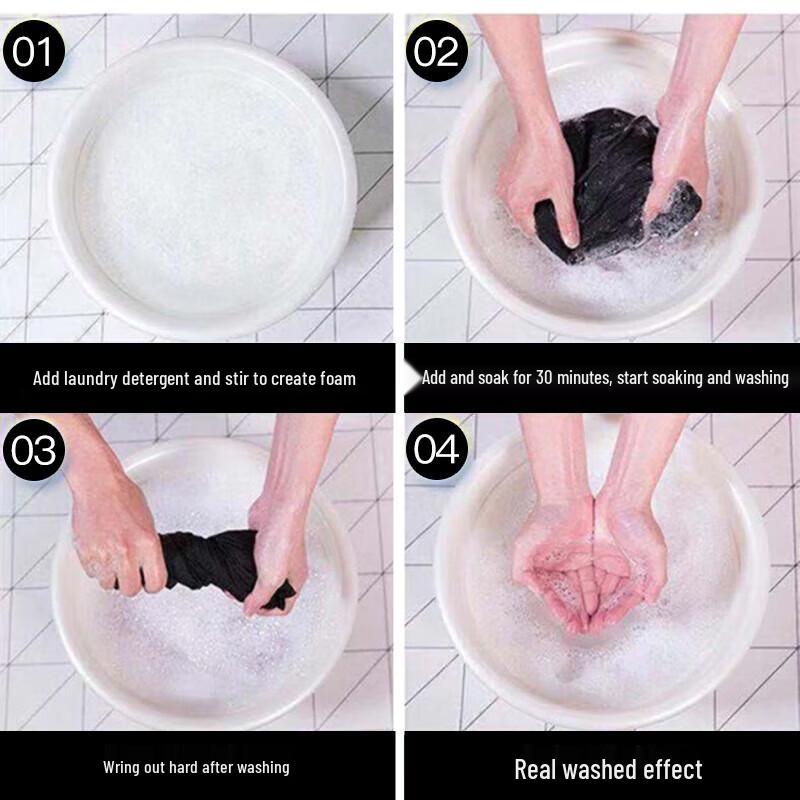 01

Add laundry detergent and stir to create foam

02

Add and soak for 30 minutes, start soaking and washing

03

Wring out hard after washing

04

Real washed effect