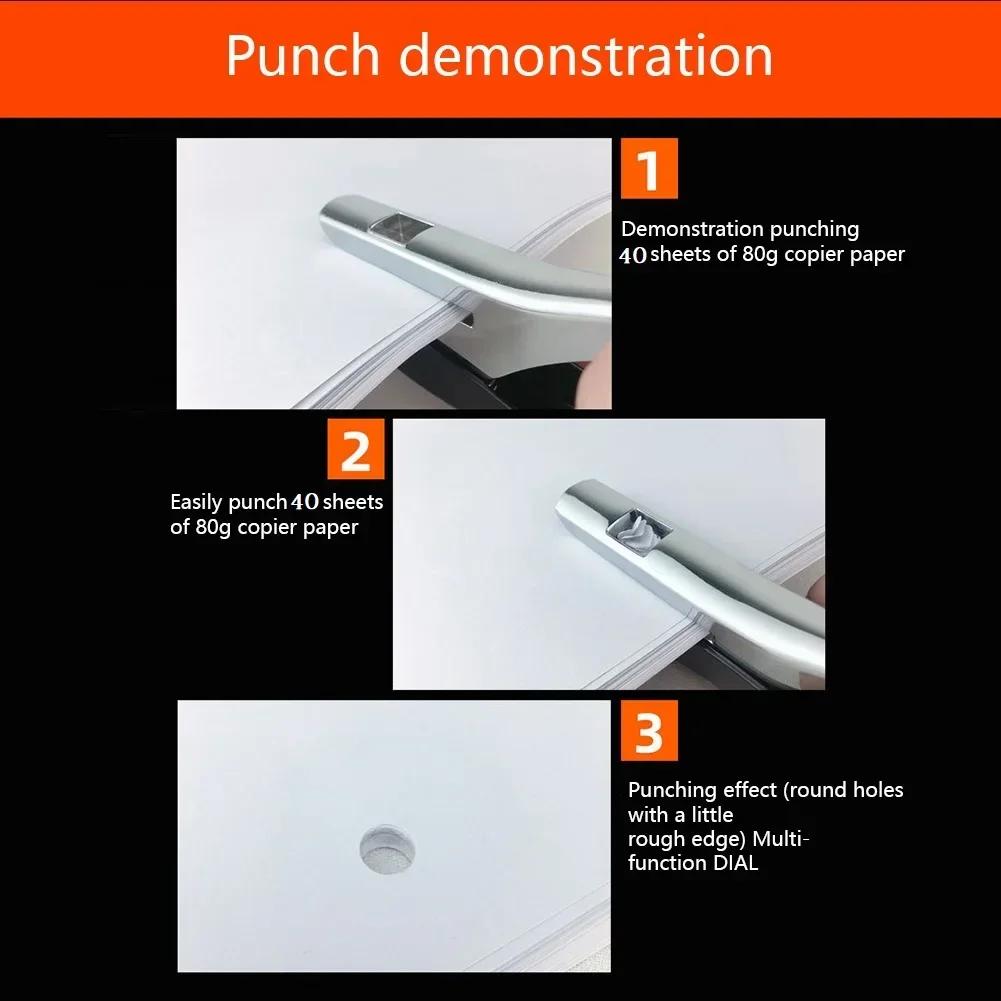 Punch demonstration

1

Demonstration punching 40 sheets of 80g copier paper

2

Easily punch 40 sheets of 80g copier paper

3

Punching effect (round holes with a little rough edge) Multi-function DIAL