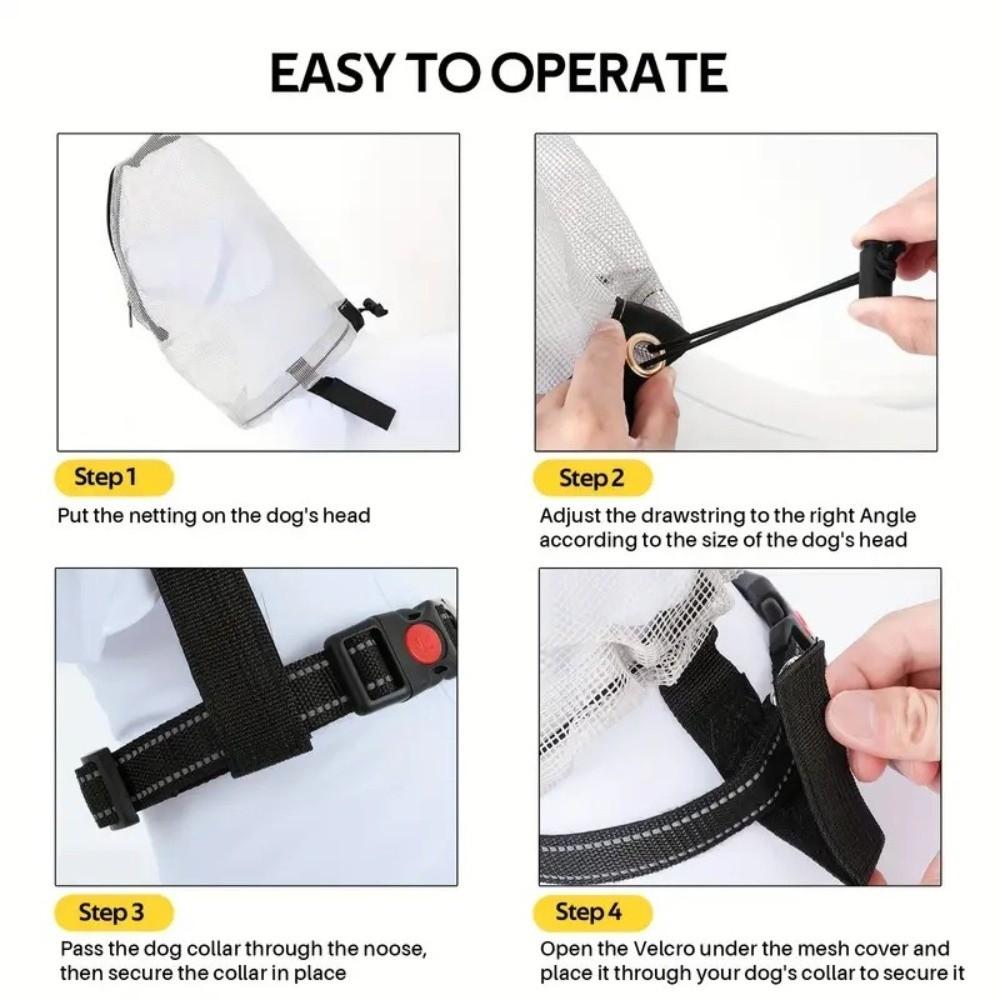 EASY TO OPERATE

Step 1
Put the netting on the dog's head

Step 2
Adjust the drawstring to the right Angle according to the size of the dog's head

Step 3
Pass the dog collar through the noose, then secure the collar in place

Step 4
Open the Velcro under the mesh cover and place it through your dog's collar to secure it