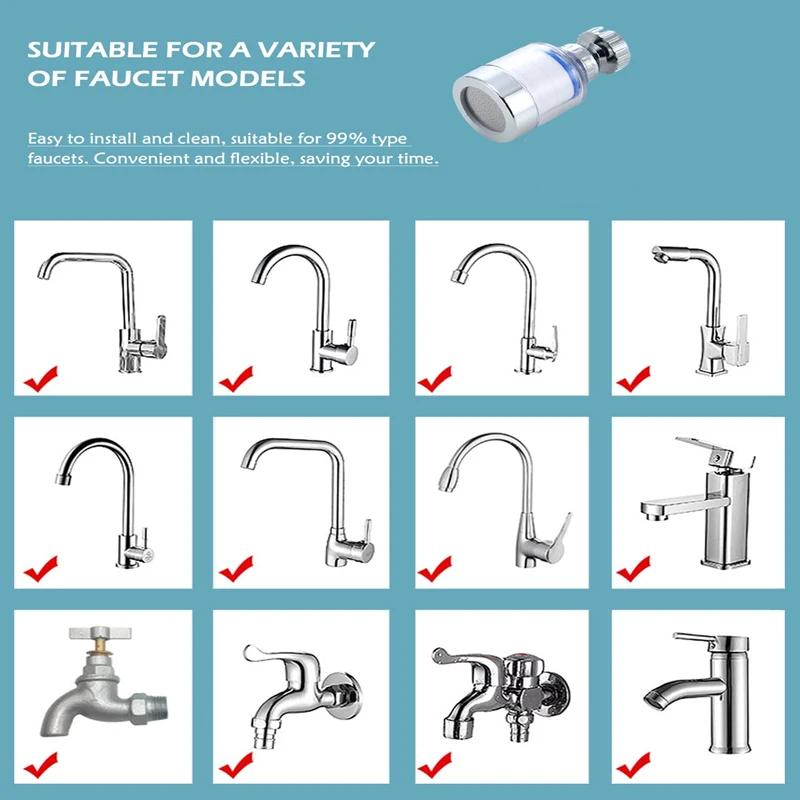 SUITABLE FOR A VARIETY OF FAUCET MODELS

Easy to install and clean, suitable for 99% type faucets. Convenient and flexible, saving your time.