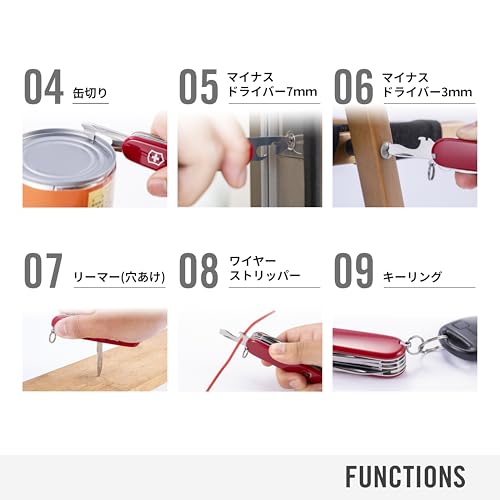 04 缶切り

05 マイナス ドライバー7mm

06 マイナス ドライバー3mm

07 リーマー(穴あけ)

08 ワイヤー ストリッパー

09 キーリング

FUNCTIONS