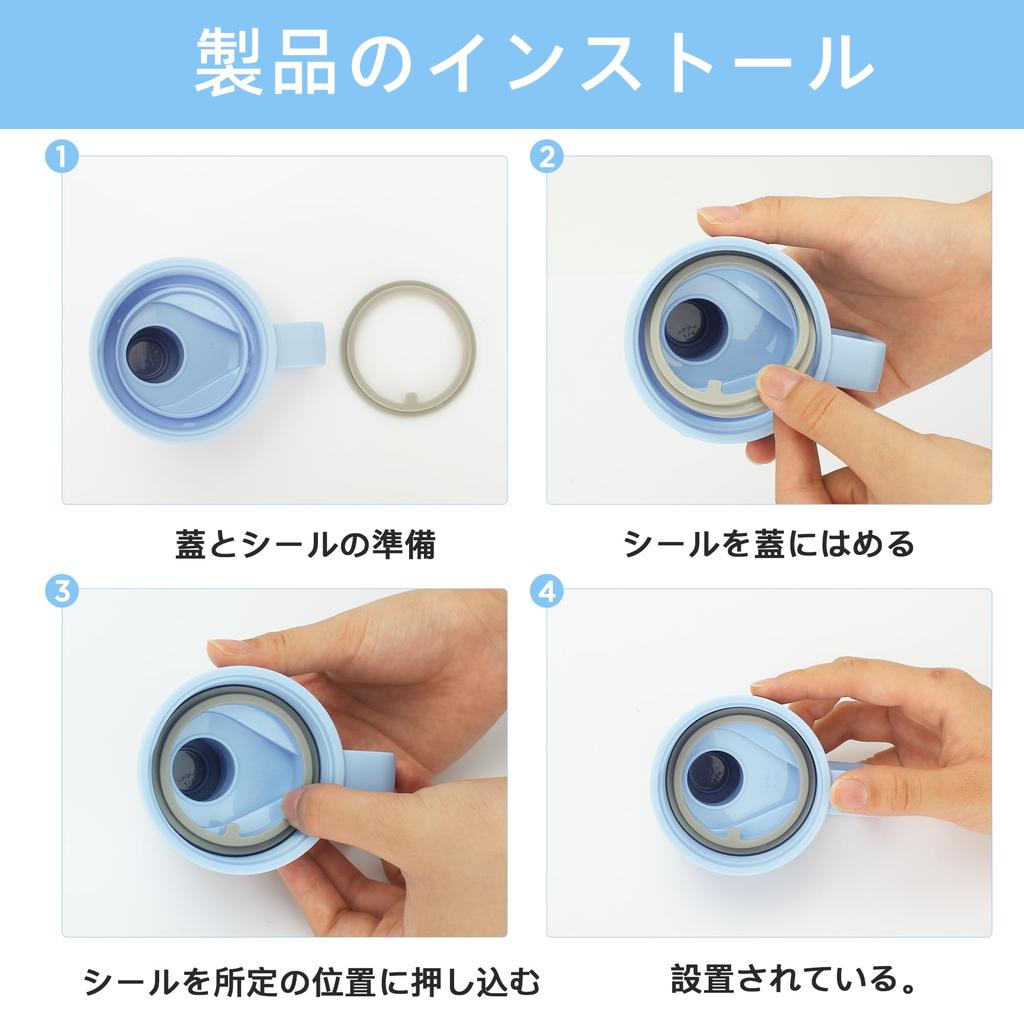 製品のインストール

1

蓋とシールの準備

2

シールを蓋にはめる

3

シールを所定の位置に押し込む

4

設置されている。