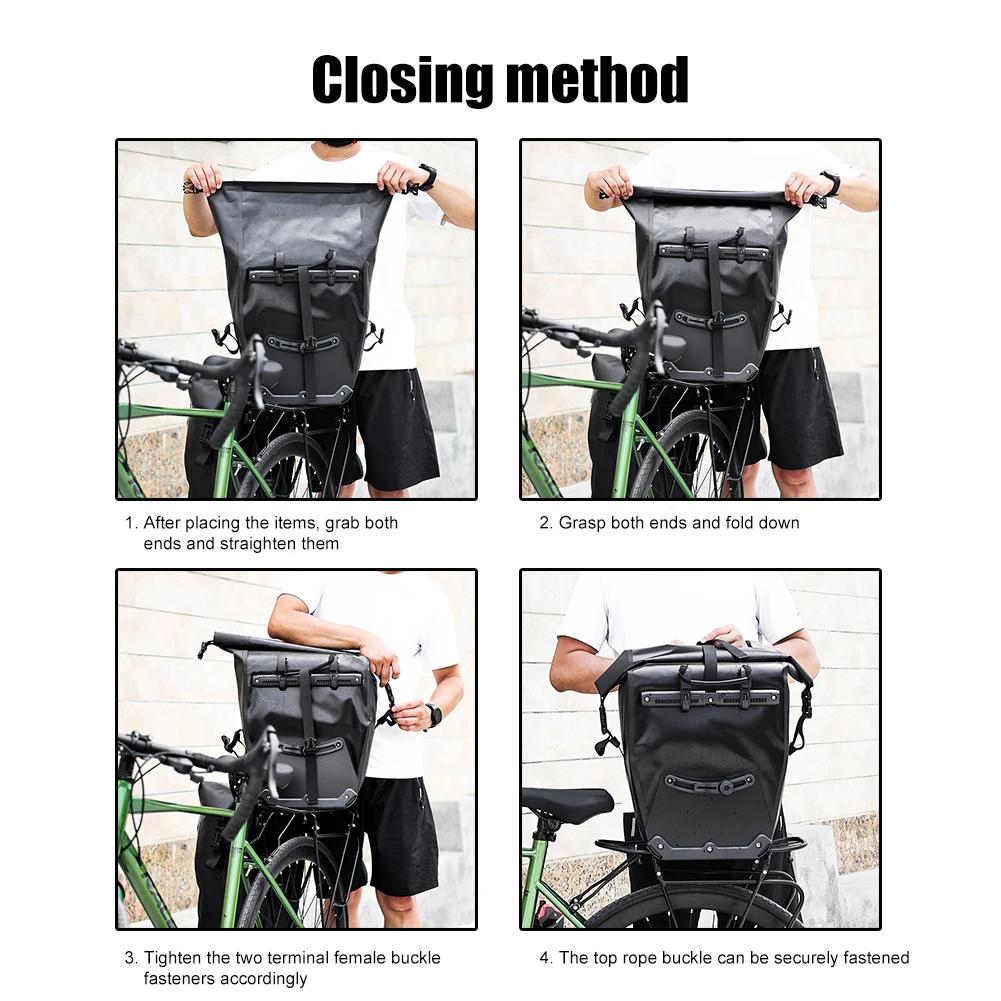 Closing method

1. After placing the items, grab both ends and straighten them

2. Grasp both ends and fold down

3. Tighten the two terminal female buckle fasteners accordingly

4. The top rope buckle can be securely fastened