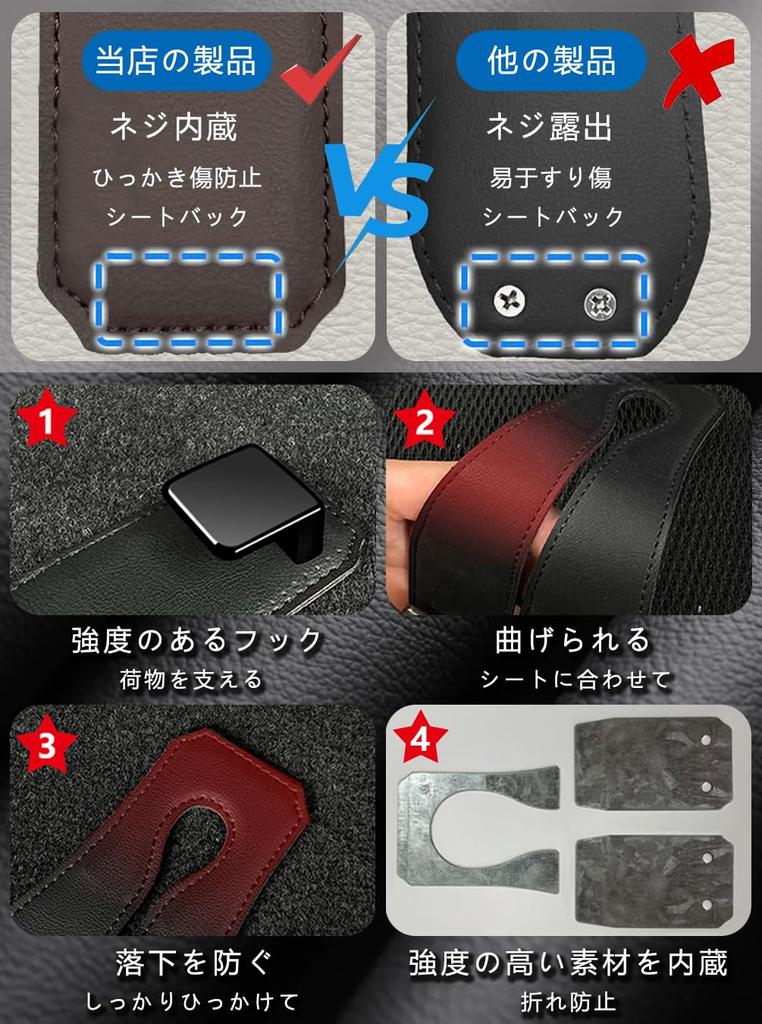 当店の製品

ネジ内蔵

ひっかき傷防止

シートバック

VS

他の製品

ネジ露出

易于すり傷

シートバック

1

強度のあるフック

荷物を支える

2

曲げられる

シートに合わせて

3

落下を防ぐ

しっかりひっかけて

4

強度の高い素材を内蔵

折れ防止