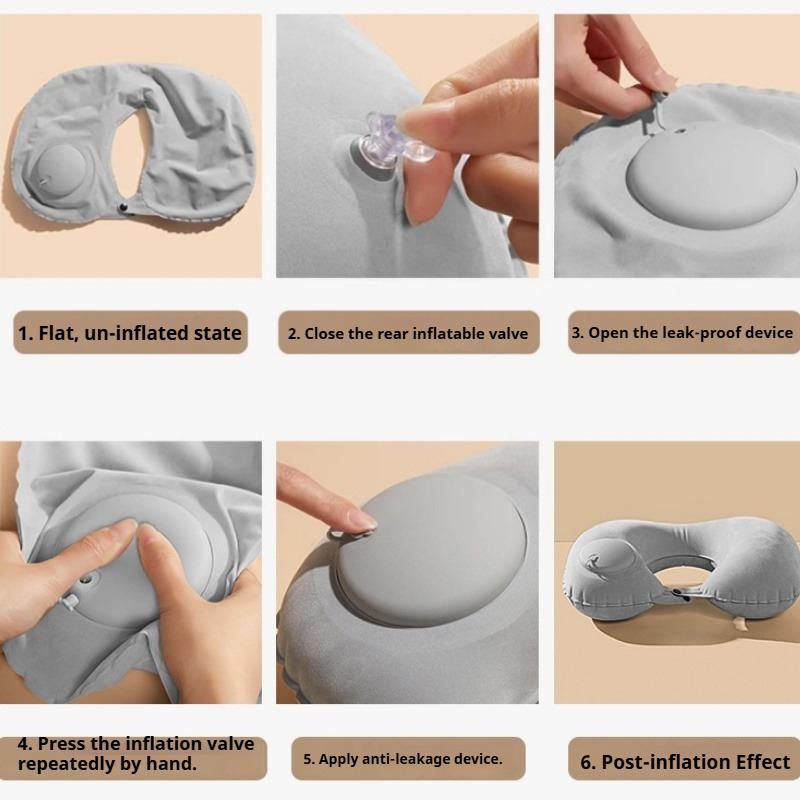 1. Flat, un-inflated state

2. Close the rear inflatable valve

3. Open the leak-proof device

4. Press the inflation valve repeatedly by hand.

5. Apply anti-leakage device.

6. Post-inflation Effect