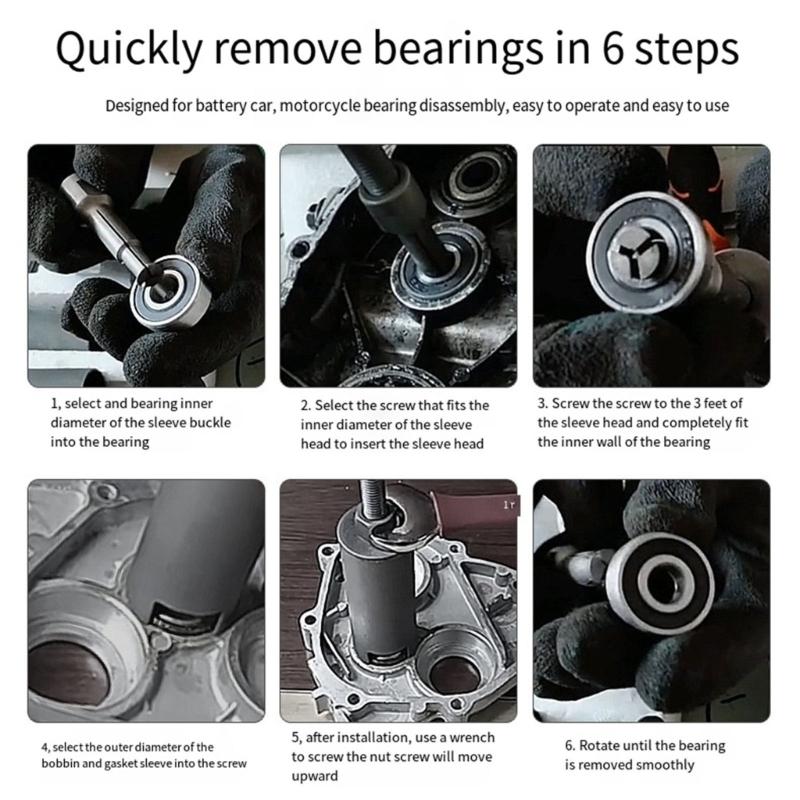 Quickly remove bearings in 6 steps

Designed for battery car, motorcycle bearing disassembly, easy to operate and easy to use

1, select and bearing inner diameter of the sleeve buckle into the bearing

2. Select the screw that fits the inner diameter of the sleeve head to insert the sleeve head

3. Screw the screw to the 3 feet of the sleeve head and completely fit the inner wall of the bearing

4, select the outer diameter of the bobbin and gasket sleeve into the screw

5, after installation, use a wrench to screw the nut screw will move upward

6. Rotate until the bearing is removed smoothly