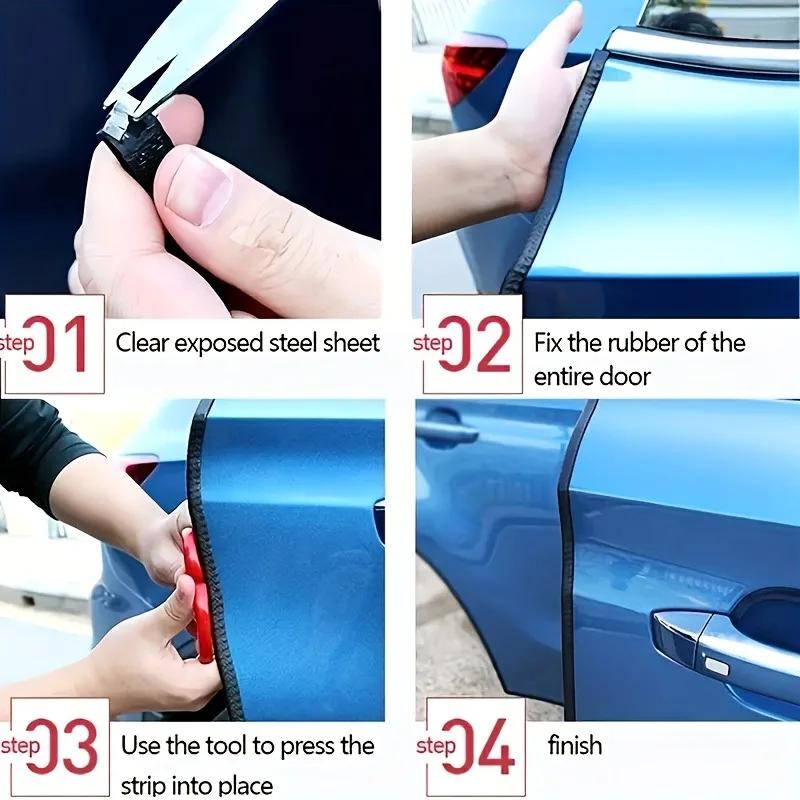 step 01 Clear exposed steel sheet

step 02 Fix the rubber of the entire door

step 03 Use the tool to press the strip into place

step 04 finish