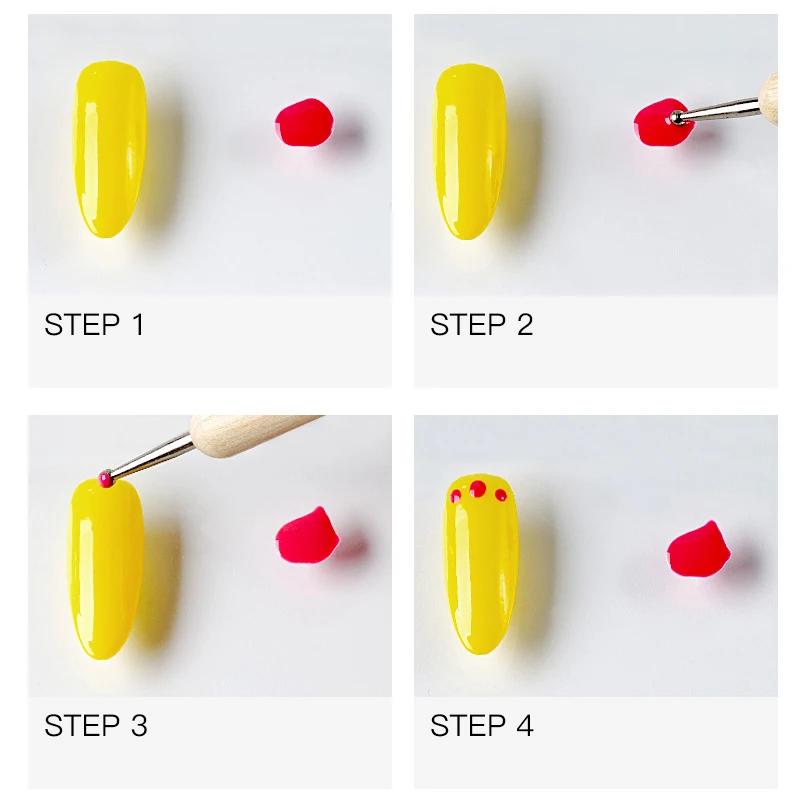 STEP 1

STEP 2

STEP 3

STEP 4