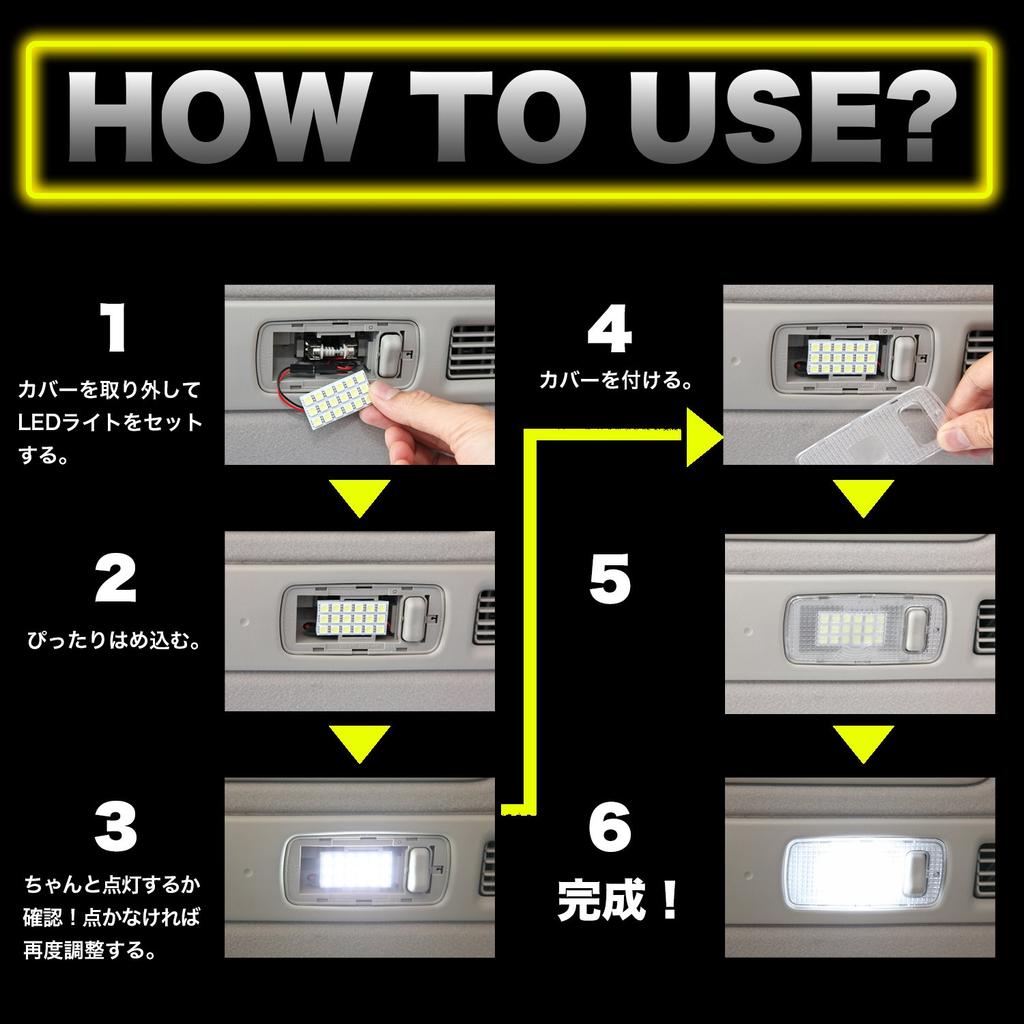 HOW TO USE?

1
カバーを取り外してLEDライトをセットする。

2
ぴったりはめ込む。

3
ちゃんと点灯するか確認！点かなければ再度調整する。

4
カバーを付ける。

5

6
完成！