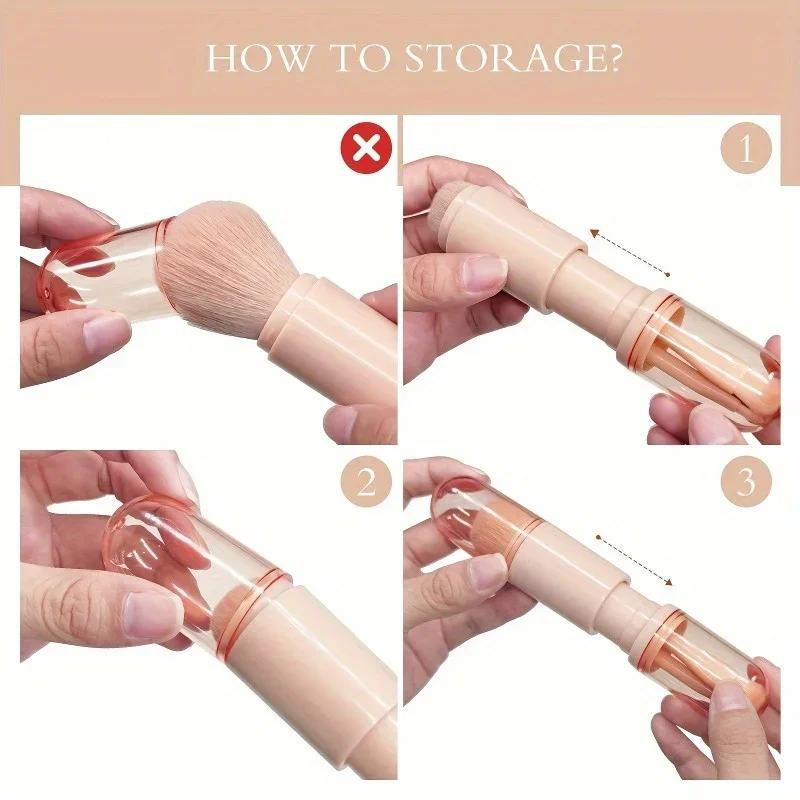 HOW TO STORAGE?

1

2

3