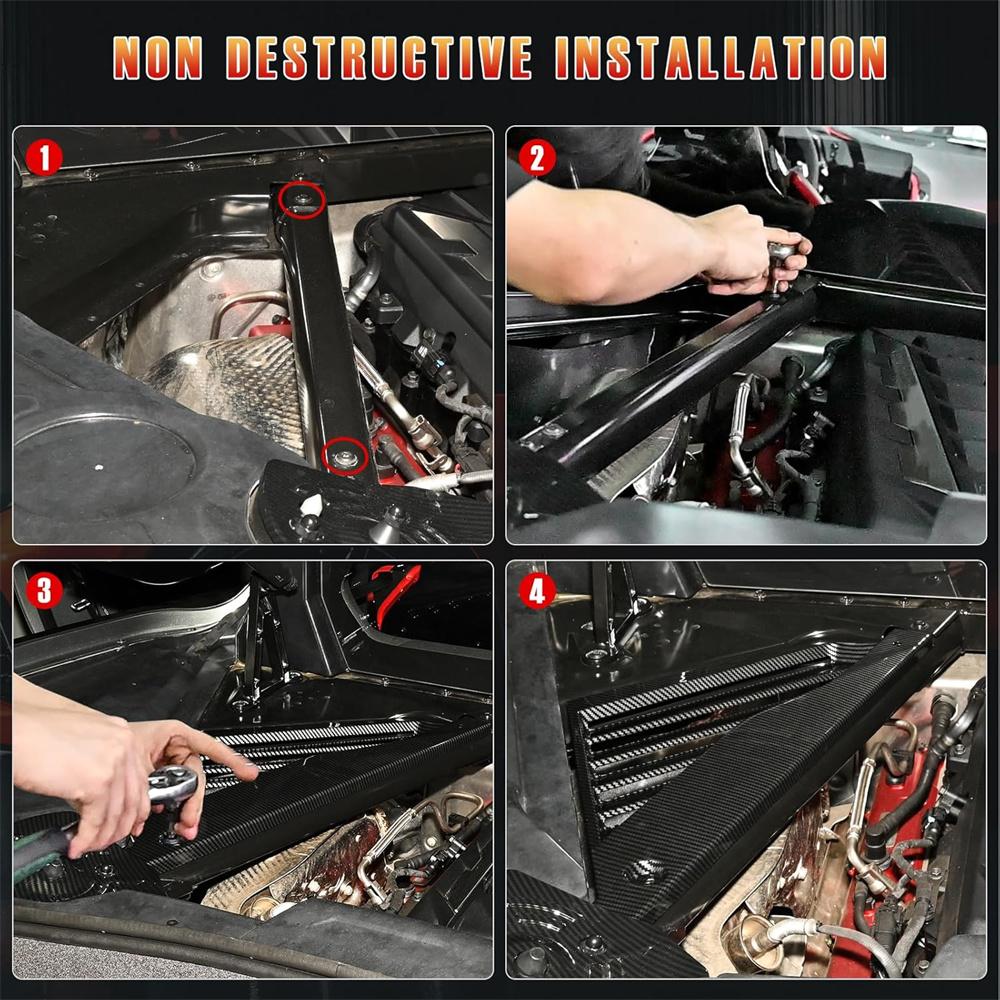 NON DESTRUCTIVE INSTALLATION

1

2

3

4