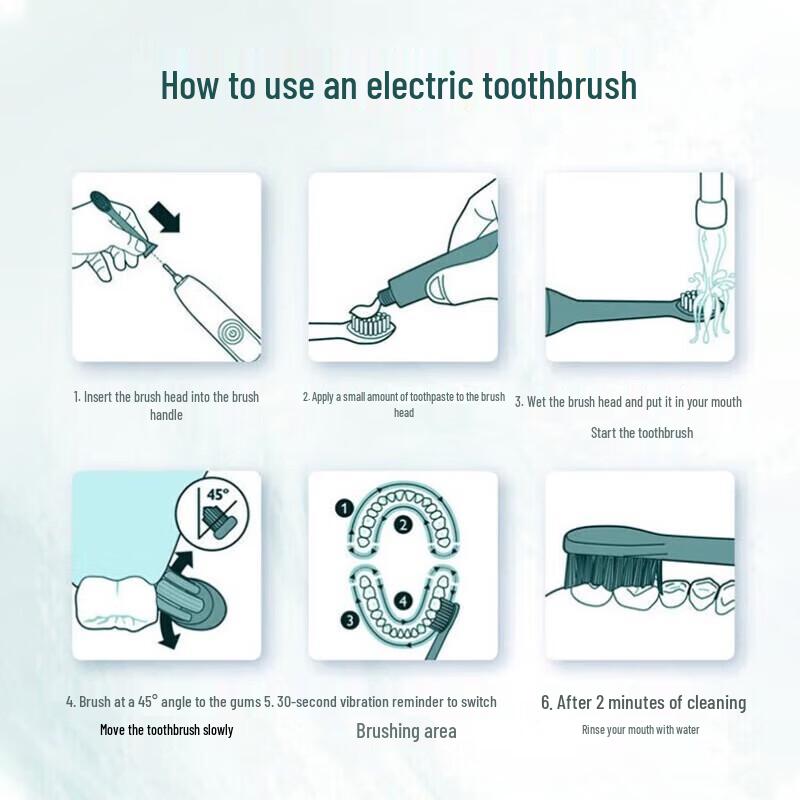 How to use an electric toothbrush

1. Insert the brush head into the brush handle

2. Apply a small amount of toothpaste to the brush head

3. Wet the brush head and put it in your mouth

Start the toothbrush

45°

1

2

3

4

4. Brush at a 45° angle to the gums

Move the toothbrush slowly

5. 30-second vibration reminder to switch

Brushing area

6. After 2 minutes of cleaning

Rinse your mouth with water