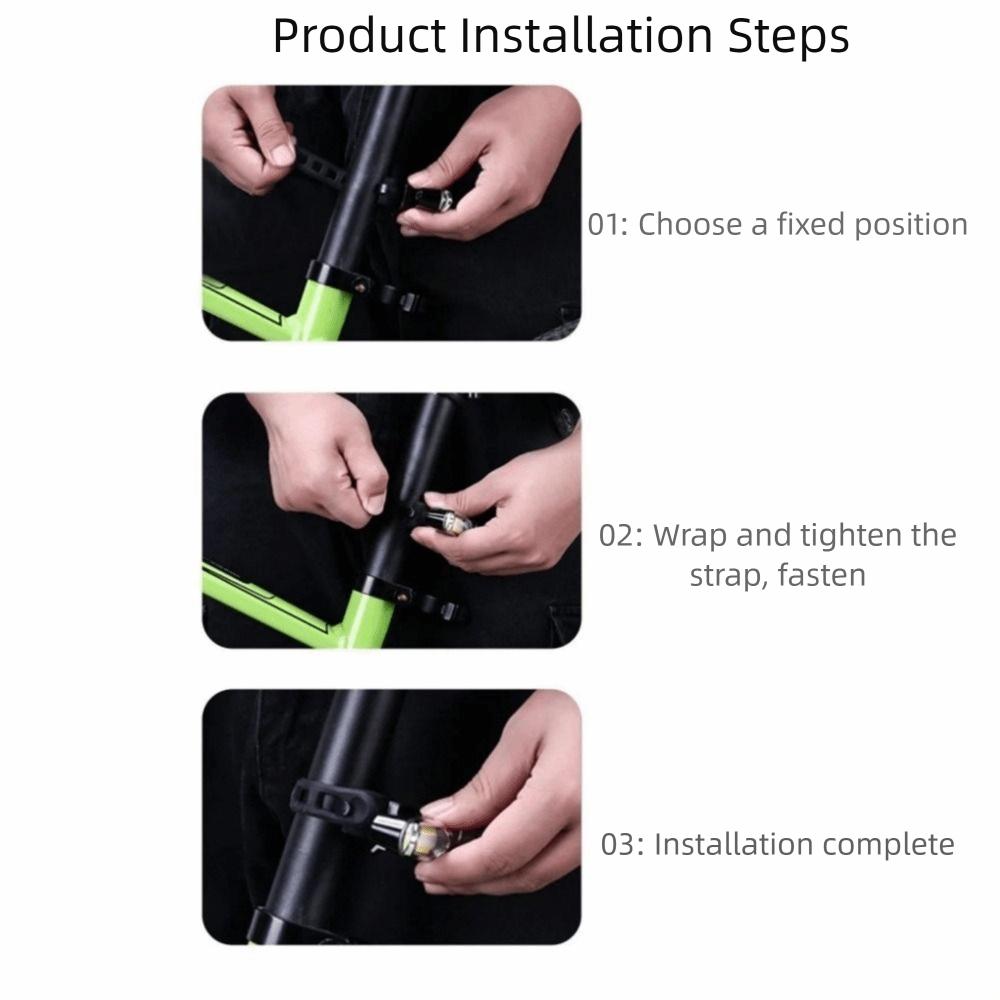 Product Installation Steps

01: Choose a fixed position

02: Wrap and tighten the strap, fasten

03: Installation complete